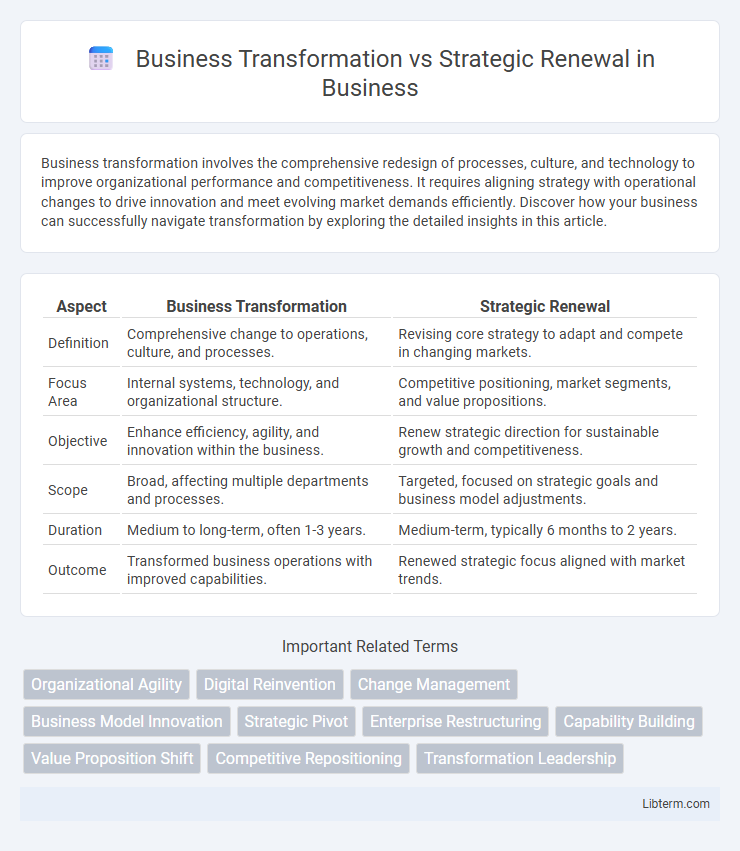 Business Transformation vs Strategic Renewal in Business

Business transformation involves the comprehensive redesign of processes, culture, and technology to improve organizational performance and competitiveness. It requires aligning strategy with operational changes to drive innovation and meet evolving market demands efficiently. Discover how your business can successfully navigate transformation by exploring the detailed insights in this article.

| Aspect | Business Transformation | Strategic Renewal |
|---|---|---|
| Definition | Comprehensive change to operations, culture, and processes. | Revising core strategy to adapt and compete in changing markets. |
| Focus Area | Internal systems, technology, and organizational structure. | Competitive positioning, market segments, and value propositions. |
| Objective | Enhance efficiency, agility, and innovation within the business. | Renew strategic direction for sustainable growth and competitiveness. |
| Scope | Broad, affecting multiple departments and processes. | Targeted, focused on strategic goals and business model adjustments. |
| Duration | Medium to long-term, often 1-3 years. | Medium-term, typically 6 months to 2 years. |
| Outcome | Transformed business operations with improved capabilities. | Renewed strategic focus aligned with market trends. |

Important Related Terms

Organizational Agility
Digital Reinvention
Change Management
Business Model Innovation
Strategic Pivot
Enterprise Restructuring
Capability Building
Value Proposition Shift
Competitive Repositioning
Transformation Leadership

Libterm.com