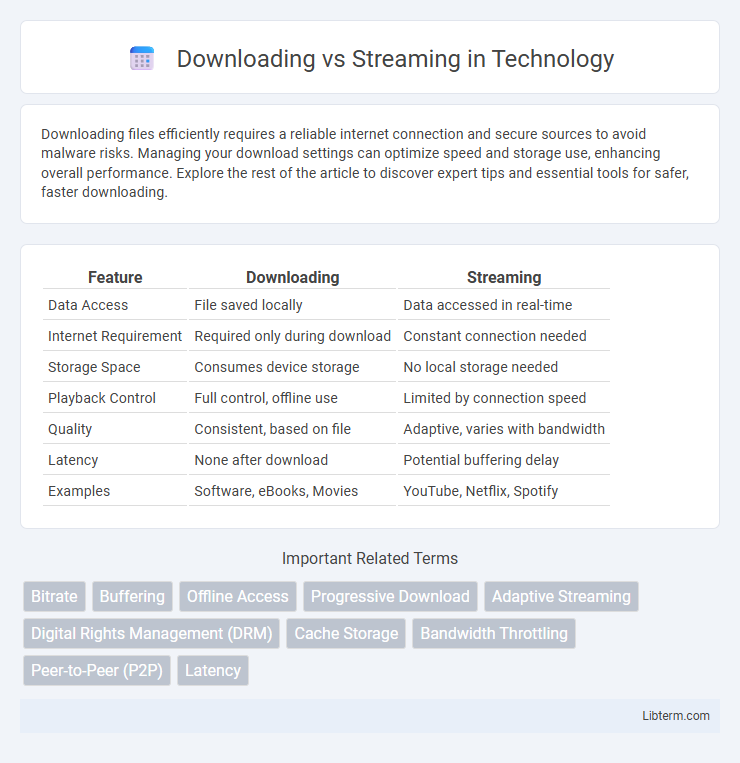 Downloading vs Streaming in Technology

Downloading files efficiently requires a reliable internet connection and secure sources to avoid malware risks. Managing your download settings can optimize speed and storage use, enhancing overall performance. Explore the rest of the article to discover expert tips and essential tools for safer, faster downloading.

| Feature | Downloading | Streaming |
|---|---|---|
| Data Access | File saved locally | Data accessed in real-time |
| Internet Requirement | Required only during download | Constant connection needed |
| Storage Space | Consumes device storage | No local storage needed |
| Playback Control | Full control, offline use | Limited by connection speed |
| Quality | Consistent, based on file | Adaptive, varies with bandwidth |
| Latency | None after download | Potential buffering delay |
| Examples | Software, eBooks, Movies | YouTube, Netflix, Spotify |

Important Related Terms

Bitrate
Buffering
Offline Access
Progressive Download
Adaptive Streaming
Digital Rights Management (DRM)
Cache Storage
Bandwidth Throttling
Peer-to-Peer (P2P)
Latency

Libterm.com