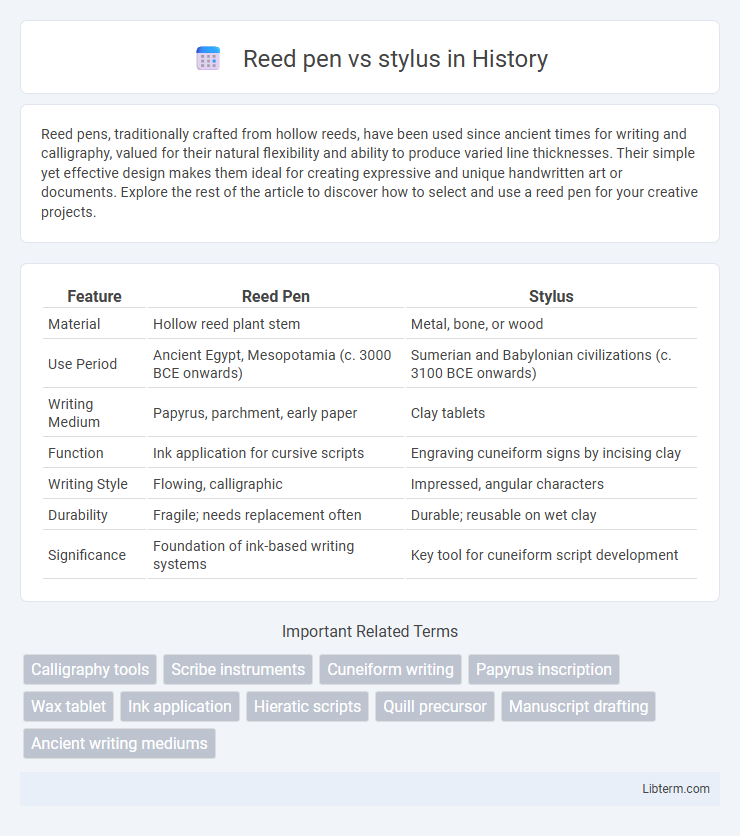 Reed pen vs stylus in History

Reed pens, traditionally crafted from hollow reeds, have been used since ancient times for writing and calligraphy, valued for their natural flexibility and ability to produce varied line thicknesses. Their simple yet effective design makes them ideal for creating expressive and unique handwritten art or documents. Explore the rest of the article to discover how to select and use a reed pen for your creative projects.

| Feature | Reed Pen | Stylus |
|---|---|---|
| Material | Hollow reed plant stem | Metal, bone, or wood |
| Use Period | Ancient Egypt, Mesopotamia (c. 3000 BCE onwards) | Sumerian and Babylonian civilizations (c. 3100 BCE onwards) |
| Writing Medium | Papyrus, parchment, early paper | Clay tablets |
| Function | Ink application for cursive scripts | Engraving cuneiform signs by incising clay |
| Writing Style | Flowing, calligraphic | Impressed, angular characters |
| Durability | Fragile; needs replacement often | Durable; reusable on wet clay |
| Significance | Foundation of ink-based writing systems | Key tool for cuneiform script development |

Important Related Terms

Calligraphy tools
Scribe instruments
Cuneiform writing
Papyrus inscription
Wax tablet
Ink application
Hieratic scripts
Quill precursor
Manuscript drafting
Ancient writing mediums

Libterm.com