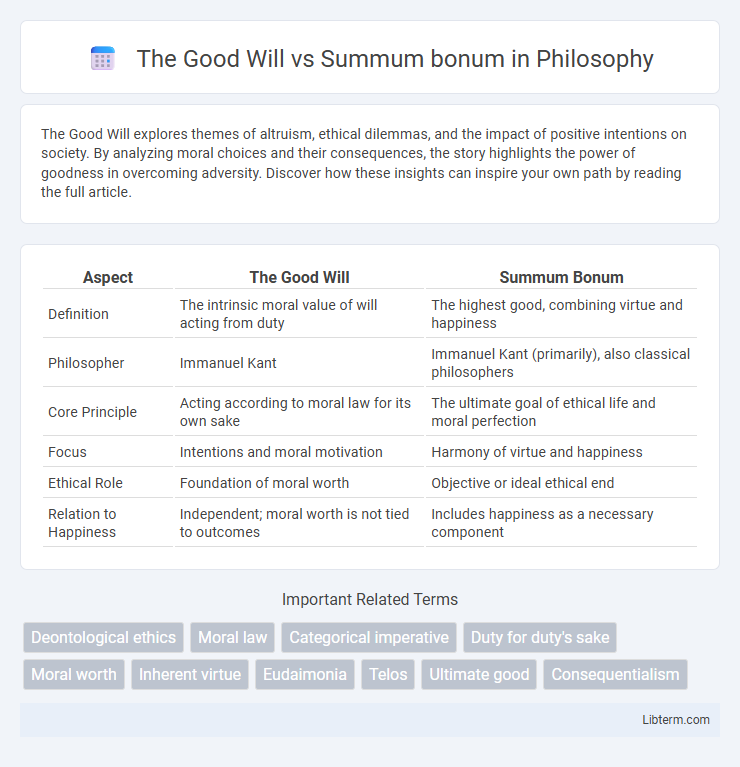 The Good Will vs Summum bonum in Philosophy

The Good Will explores themes of altruism, ethical dilemmas, and the impact of positive intentions on society. By analyzing moral choices and their consequences, the story highlights the power of goodness in overcoming adversity. Discover how these insights can inspire your own path by reading the full article.

| Aspect | The Good Will | Summum Bonum |
|---|---|---|
| Definition | The intrinsic moral value of will acting from duty | The highest good, combining virtue and happiness |
| Philosopher | Immanuel Kant | Immanuel Kant (primarily), also classical philosophers |
| Core Principle | Acting according to moral law for its own sake | The ultimate goal of ethical life and moral perfection |
| Focus | Intentions and moral motivation | Harmony of virtue and happiness |
| Ethical Role | Foundation of moral worth | Objective or ideal ethical end |
| Relation to Happiness | Independent; moral worth is not tied to outcomes | Includes happiness as a necessary component |

Important Related Terms

Deontological ethics
Moral law
Categorical imperative
Duty for duty's sake
Moral worth
Inherent virtue
Eudaimonia
Telos
Ultimate good
Consequentialism

Libterm.com