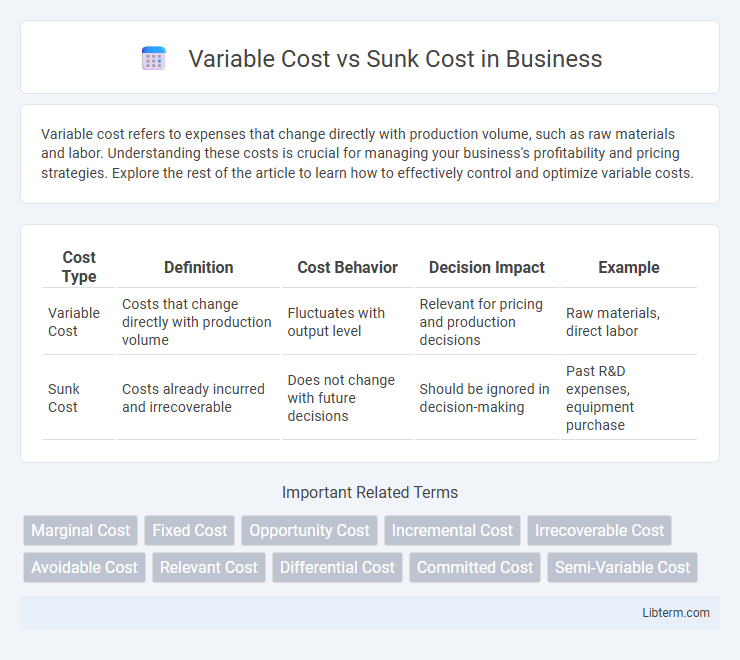 Variable Cost vs Sunk Cost in Business

Variable cost refers to expenses that change directly with production volume, such as raw materials and labor. Understanding these costs is crucial for managing your business's profitability and pricing strategies. Explore the rest of the article to learn how to effectively control and optimize variable costs.

| Cost Type | Definition | Cost Behavior | Decision Impact | Example |
|---|---|---|---|---|
| Variable Cost | Costs that change directly with production volume | Fluctuates with output level | Relevant for pricing and production decisions | Raw materials, direct labor |
| Sunk Cost | Costs already incurred and irrecoverable | Does not change with future decisions | Should be ignored in decision-making | Past R&D expenses, equipment purchase |

Important Related Terms

Marginal Cost
Fixed Cost
Opportunity Cost
Incremental Cost
Irrecoverable Cost
Avoidable Cost
Relevant Cost
Differential Cost
Committed Cost
Semi-Variable Cost

Libterm.com