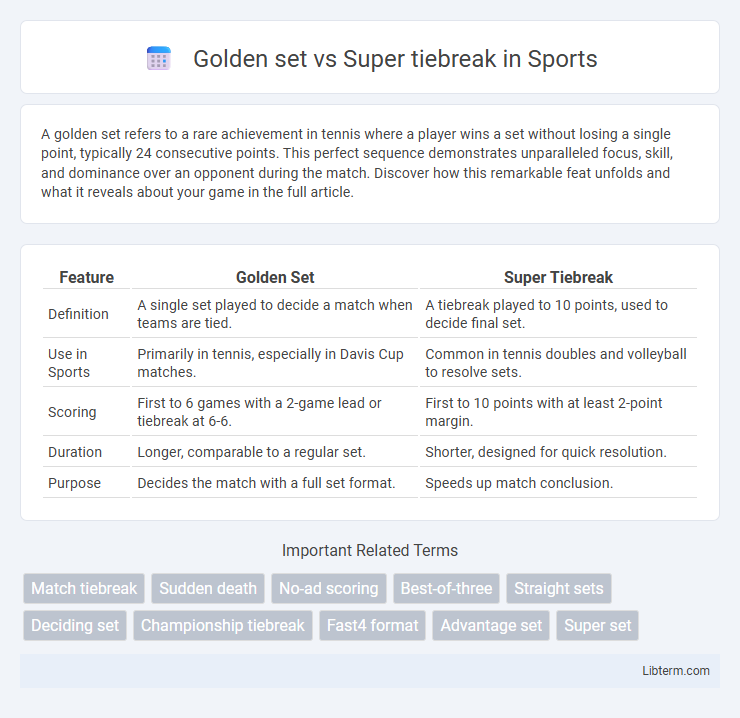 Golden set vs Super tiebreak in Sports

A golden set refers to a rare achievement in tennis where a player wins a set without losing a single point, typically 24 consecutive points. This perfect sequence demonstrates unparalleled focus, skill, and dominance over an opponent during the match. Discover how this remarkable feat unfolds and what it reveals about your game in the full article.

| Feature | Golden Set | Super Tiebreak |
|---|---|---|
| Definition | A single set played to decide a match when teams are tied. | A tiebreak played to 10 points, used to decide final set. |
| Use in Sports | Primarily in tennis, especially in Davis Cup matches. | Common in tennis doubles and volleyball to resolve sets. |
| Scoring | First to 6 games with a 2-game lead or tiebreak at 6-6. | First to 10 points with at least 2-point margin. |
| Duration | Longer, comparable to a regular set. | Shorter, designed for quick resolution. |
| Purpose | Decides the match with a full set format. | Speeds up match conclusion. |

Important Related Terms

Match tiebreak
Sudden death
No-ad scoring
Best-of-three
Straight sets
Deciding set
Championship tiebreak
Fast4 format
Advantage set
Super set

Libterm.com