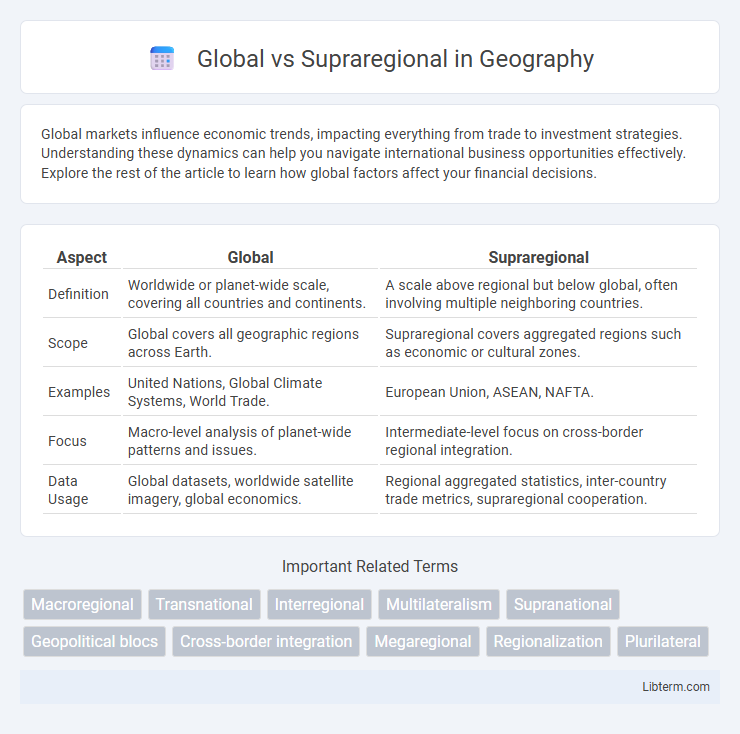 Global vs Supraregional in Geography

Global markets influence economic trends, impacting everything from trade to investment strategies. Understanding these dynamics can help you navigate international business opportunities effectively. Explore the rest of the article to learn how global factors affect your financial decisions.

| Aspect | Global | Supraregional |
|---|---|---|
| Definition | Worldwide or planet-wide scale, covering all countries and continents. | A scale above regional but below global, often involving multiple neighboring countries. |
| Scope | Global covers all geographic regions across Earth. | Supraregional covers aggregated regions such as economic or cultural zones. |
| Examples | United Nations, Global Climate Systems, World Trade. | European Union, ASEAN, NAFTA. |
| Focus | Macro-level analysis of planet-wide patterns and issues. | Intermediate-level focus on cross-border regional integration. |
| Data Usage | Global datasets, worldwide satellite imagery, global economics. | Regional aggregated statistics, inter-country trade metrics, supraregional cooperation. |

Important Related Terms

Macroregional Transnational Interregional Multilateralism Supranational Geopolitical blocs Cross-border integration Megaregional Regionalization Plurilateral

Libterm.com