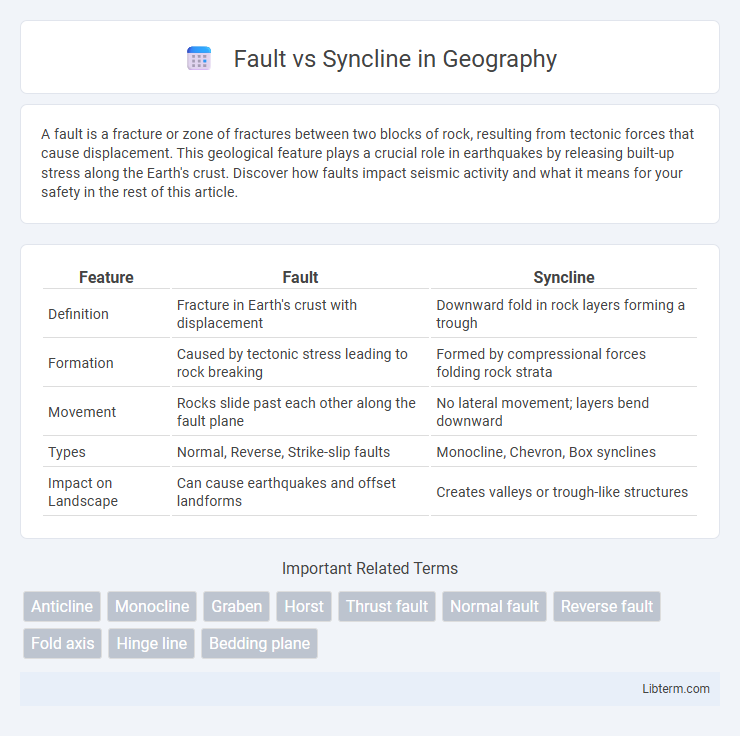 Fault vs Syncline in Geography

A fault is a fracture or zone of fractures between two blocks of rock, resulting from tectonic forces that cause displacement. This geological feature plays a crucial role in earthquakes by releasing built-up stress along the Earth's crust. Discover how faults impact seismic activity and what it means for your safety in the rest of this article.

| Feature | Fault | Syncline |
|---|---|---|
| Definition | Fracture in Earth's crust with displacement | Downward fold in rock layers forming a trough |
| Formation | Caused by tectonic stress leading to rock breaking | Formed by compressional forces folding rock strata |
| Movement | Rocks slide past each other along the fault plane | No lateral movement; layers bend downward |
| Types | Normal, Reverse, Strike-slip faults | Monocline, Chevron, Box synclines |
| Impact on Landscape | Can cause earthquakes and offset landforms | Creates valleys or trough-like structures |

Important Related Terms

Anticline Monocline Graben Horst Thrust fault Normal fault Reverse fault Fold axis Hinge line Bedding plane

Libterm.com