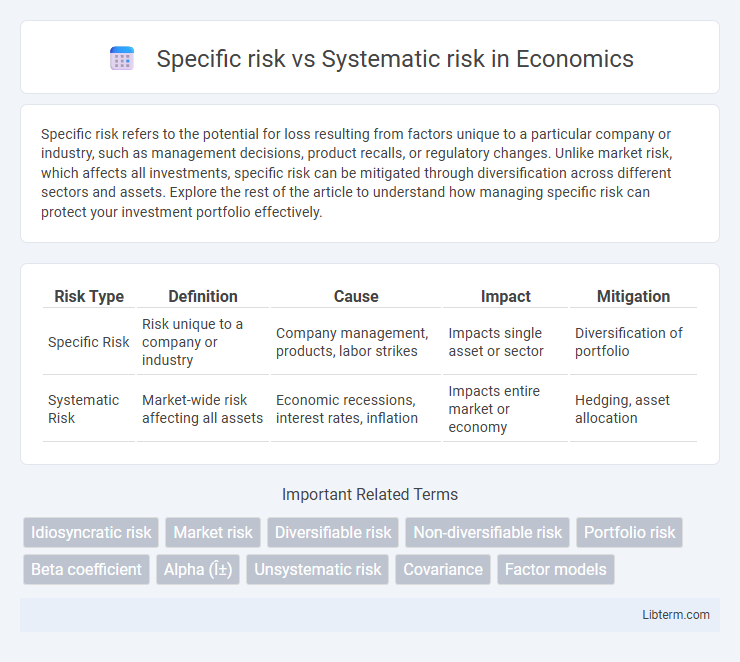 Specific risk vs Systematic risk in Economics

Specific risk refers to the potential for loss resulting from factors unique to a particular company or industry, such as management decisions, product recalls, or regulatory changes. Unlike market risk, which affects all investments, specific risk can be mitigated through diversification across different sectors and assets. Explore the rest of the article to understand how managing specific risk can protect your investment portfolio effectively.

| Risk Type | Definition | Cause | Impact | Mitigation |
|---|---|---|---|---|
| Specific Risk | Risk unique to a company or industry | Company management, products, labor strikes | Impacts single asset or sector | Diversification of portfolio |
| Systematic Risk | Market-wide risk affecting all assets | Economic recessions, interest rates, inflation | Impacts entire market or economy | Hedging, asset allocation |

Important Related Terms

Idiosyncratic risk
Market risk
Diversifiable risk
Non-diversifiable risk
Portfolio risk
Beta coefficient
Alpha (Î±)
Unsystematic risk
Covariance
Factor models

Libterm.com