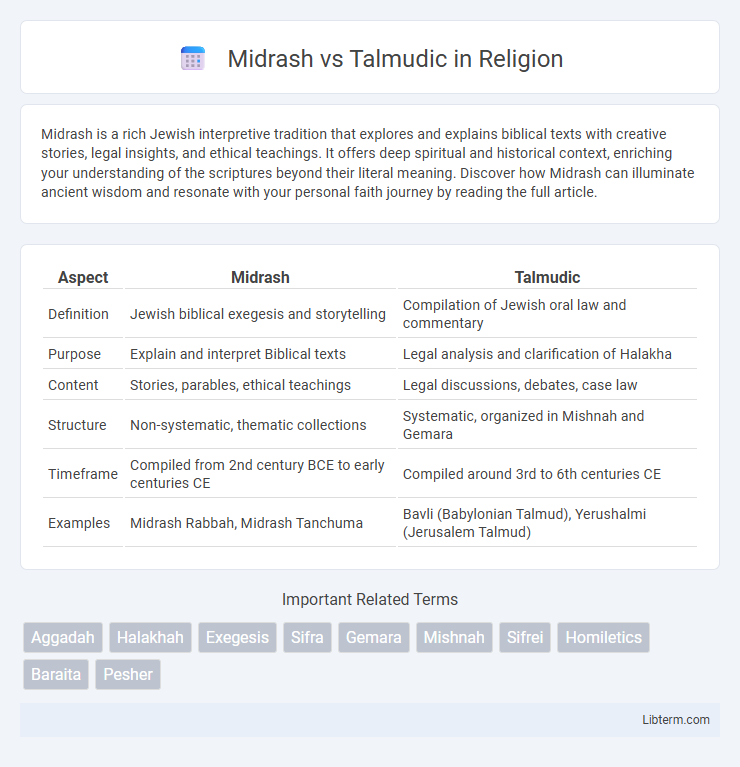 Midrash vs Talmudic in Religion

Midrash is a rich Jewish interpretive tradition that explores and explains biblical texts with creative stories, legal insights, and ethical teachings. It offers deep spiritual and historical context, enriching your understanding of the scriptures beyond their literal meaning. Discover how Midrash can illuminate ancient wisdom and resonate with your personal faith journey by reading the full article.

| Aspect | Midrash | Talmudic |
|---|---|---|
| Definition | Jewish biblical exegesis and storytelling | Compilation of Jewish oral law and commentary |
| Purpose | Explain and interpret Biblical texts | Legal analysis and clarification of Halakha |
| Content | Stories, parables, ethical teachings | Legal discussions, debates, case law |
| Structure | Non-systematic, thematic collections | Systematic, organized in Mishnah and Gemara |
| Timeframe | Compiled from 2nd century BCE to early centuries CE | Compiled around 3rd to 6th centuries CE |
| Examples | Midrash Rabbah, Midrash Tanchuma | Bavli (Babylonian Talmud), Yerushalmi (Jerusalem Talmud) |

Important Related Terms

Aggadah Halakhah Exegesis Sifra Gemara Mishnah Sifrei Homiletics Baraita Pesher

Libterm.com