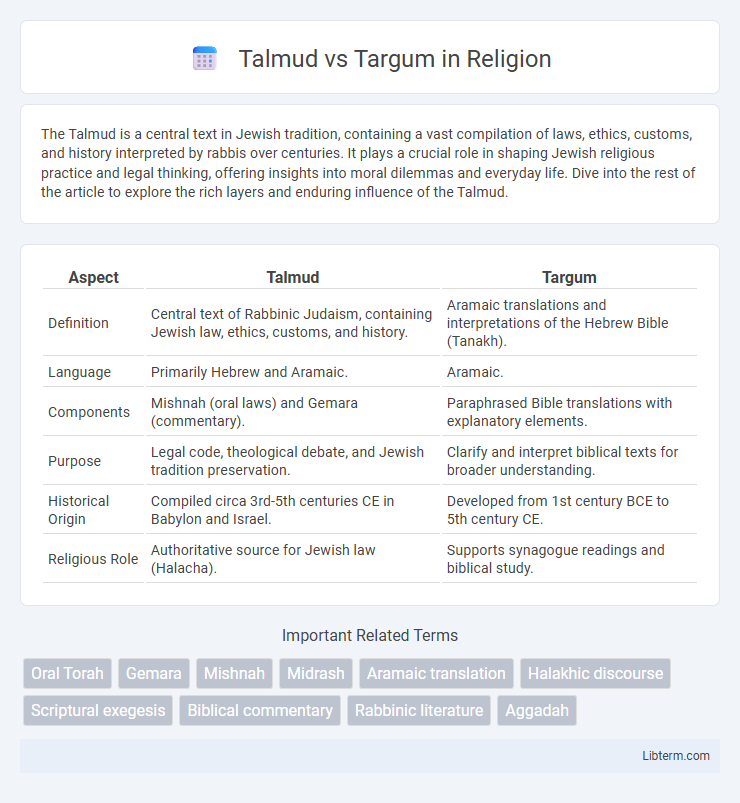 Talmud vs Targum in Religion

The Talmud is a central text in Jewish tradition, containing a vast compilation of laws, ethics, customs, and history interpreted by rabbis over centuries. It plays a crucial role in shaping Jewish religious practice and legal thinking, offering insights into moral dilemmas and everyday life. Dive into the rest of the article to explore the rich layers and enduring influence of the Talmud.

| Aspect | Talmud | Targum |
|---|---|---|
| Definition | Central text of Rabbinic Judaism, containing Jewish law, ethics, customs, and history. | Aramaic translations and interpretations of the Hebrew Bible (Tanakh). |
| Language | Primarily Hebrew and Aramaic. | Aramaic. |
| Components | Mishnah (oral laws) and Gemara (commentary). | Paraphrased Bible translations with explanatory elements. |
| Purpose | Legal code, theological debate, and Jewish tradition preservation. | Clarify and interpret biblical texts for broader understanding. |
| Historical Origin | Compiled circa 3rd-5th centuries CE in Babylon and Israel. | Developed from 1st century BCE to 5th century CE. |
| Religious Role | Authoritative source for Jewish law (Halacha). | Supports synagogue readings and biblical study. |

Important Related Terms

Oral Torah
Gemara
Mishnah
Midrash
Aramaic translation
Halakhic discourse
Scriptural exegesis
Biblical commentary
Rabbinic literature
Aggadah

Libterm.com