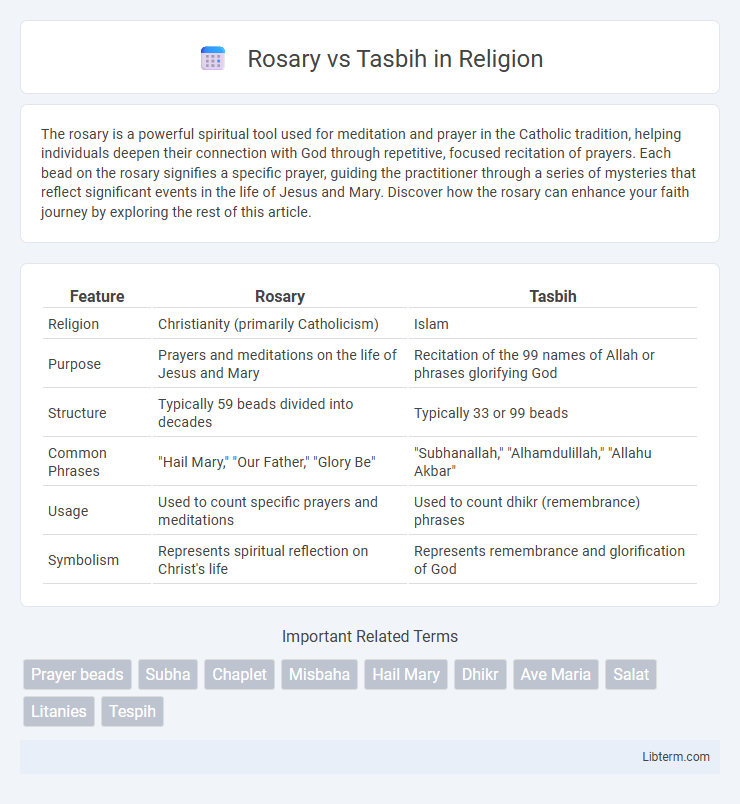 Rosary vs Tasbih in Religion

The rosary is a powerful spiritual tool used for meditation and prayer in the Catholic tradition, helping individuals deepen their connection with God through repetitive, focused recitation of prayers. Each bead on the rosary signifies a specific prayer, guiding the practitioner through a series of mysteries that reflect significant events in the life of Jesus and Mary. Discover how the rosary can enhance your faith journey by exploring the rest of this article.

| Feature | Rosary | Tasbih |
|---|---|---|
| Religion | Christianity (primarily Catholicism) | Islam |
| Purpose | Prayers and meditations on the life of Jesus and Mary | Recitation of the 99 names of Allah or phrases glorifying God |
| Structure | Typically 59 beads divided into decades | Typically 33 or 99 beads |
| Common Phrases | "Hail Mary," "Our Father," "Glory Be" | "Subhanallah," "Alhamdulillah," "Allahu Akbar" |
| Usage | Used to count specific prayers and meditations | Used to count dhikr (remembrance) phrases |
| Symbolism | Represents spiritual reflection on Christ's life | Represents remembrance and glorification of God |

Important Related Terms

Prayer beads Subha Chaplet Misbaha Hail Mary Dhikr Ave Maria Salat Litanies Tespih

Libterm.com