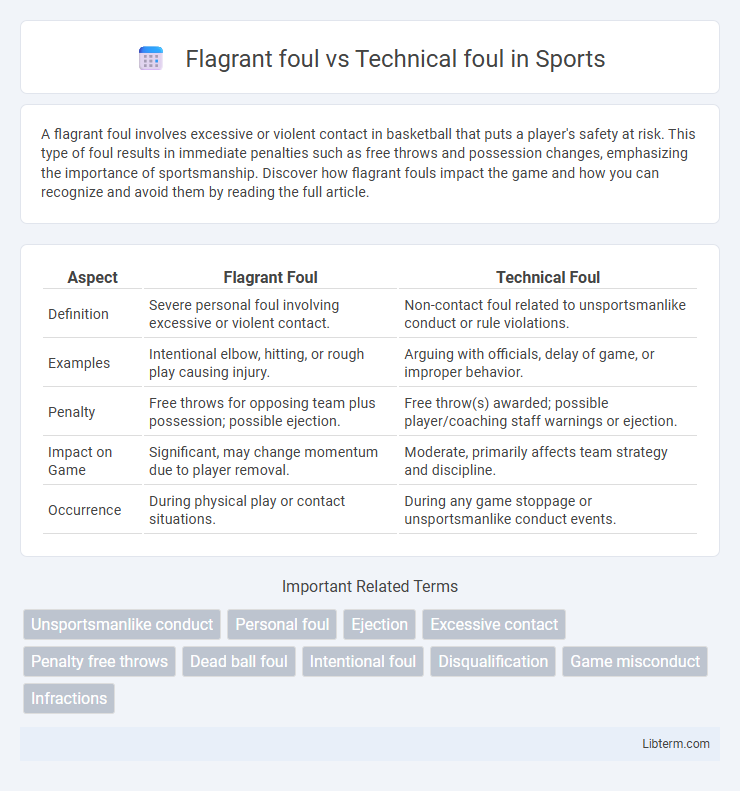 Flagrant foul vs Technical foul in Sports

A flagrant foul involves excessive or violent contact in basketball that puts a player's safety at risk. This type of foul results in immediate penalties such as free throws and possession changes, emphasizing the importance of sportsmanship. Discover how flagrant fouls impact the game and how you can recognize and avoid them by reading the full article.

| Aspect | Flagrant Foul | Technical Foul |
|---|---|---|
| Definition | Severe personal foul involving excessive or violent contact. | Non-contact foul related to unsportsmanlike conduct or rule violations. |
| Examples | Intentional elbow, hitting, or rough play causing injury. | Arguing with officials, delay of game, or improper behavior. |
| Penalty | Free throws for opposing team plus possession; possible ejection. | Free throw(s) awarded; possible player/coaching staff warnings or ejection. |
| Impact on Game | Significant, may change momentum due to player removal. | Moderate, primarily affects team strategy and discipline. |
| Occurrence | During physical play or contact situations. | During any game stoppage or unsportsmanlike conduct events. |

Important Related Terms

Unsportsmanlike conduct
Personal foul
Ejection
Excessive contact
Penalty free throws
Dead ball foul
Intentional foul
Disqualification
Game misconduct
Infractions

Libterm.com