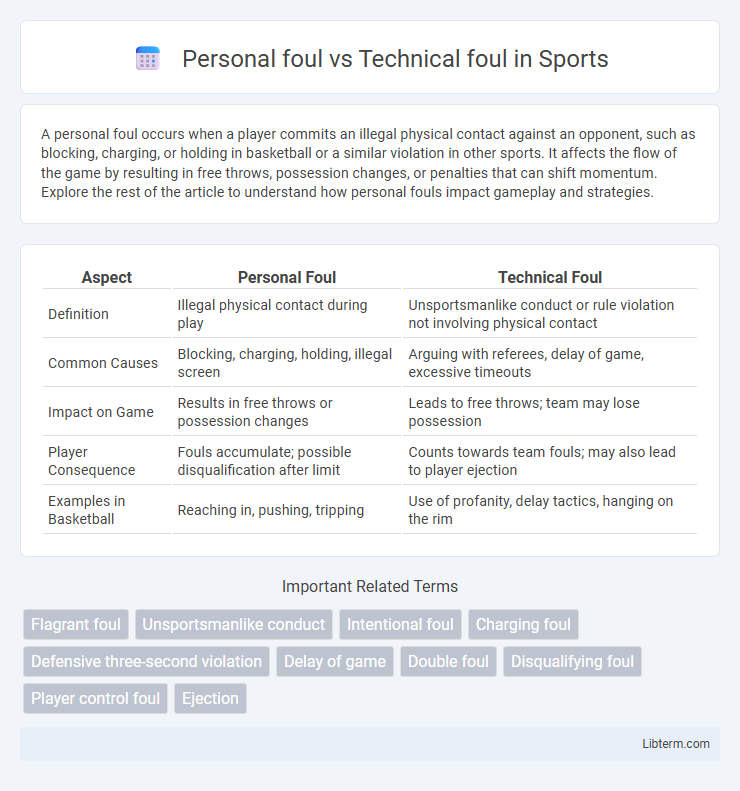 Personal foul vs Technical foul in Sports

A personal foul occurs when a player commits an illegal physical contact against an opponent, such as blocking, charging, or holding in basketball or a similar violation in other sports. It affects the flow of the game by resulting in free throws, possession changes, or penalties that can shift momentum. Explore the rest of the article to understand how personal fouls impact gameplay and strategies.

| Aspect | Personal Foul | Technical Foul |
|---|---|---|
| Definition | Illegal physical contact during play | Unsportsmanlike conduct or rule violation not involving physical contact |
| Common Causes | Blocking, charging, holding, illegal screen | Arguing with referees, delay of game, excessive timeouts |
| Impact on Game | Results in free throws or possession changes | Leads to free throws; team may lose possession |
| Player Consequence | Fouls accumulate; possible disqualification after limit | Counts towards team fouls; may also lead to player ejection |
| Examples in Basketball | Reaching in, pushing, tripping | Use of profanity, delay tactics, hanging on the rim |

Important Related Terms

Flagrant foul
Unsportsmanlike conduct
Intentional foul
Charging foul
Defensive three-second violation
Delay of game
Double foul
Disqualifying foul
Player control foul
Ejection

Libterm.com