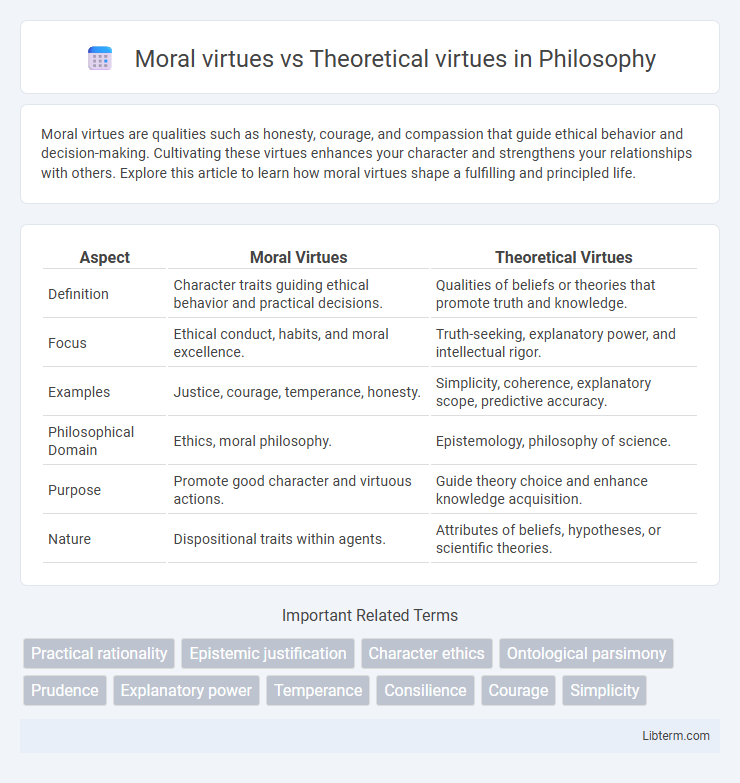 Moral virtues vs Theoretical virtues in Philosophy

Moral virtues are qualities such as honesty, courage, and compassion that guide ethical behavior and decision-making. Cultivating these virtues enhances your character and strengthens your relationships with others. Explore this article to learn how moral virtues shape a fulfilling and principled life.

| Aspect | Moral Virtues | Theoretical Virtues |
|---|---|---|
| Definition | Character traits guiding ethical behavior and practical decisions. | Qualities of beliefs or theories that promote truth and knowledge. |
| Focus | Ethical conduct, habits, and moral excellence. | Truth-seeking, explanatory power, and intellectual rigor. |
| Examples | Justice, courage, temperance, honesty. | Simplicity, coherence, explanatory scope, predictive accuracy. |
| Philosophical Domain | Ethics, moral philosophy. | Epistemology, philosophy of science. |
| Purpose | Promote good character and virtuous actions. | Guide theory choice and enhance knowledge acquisition. |
| Nature | Dispositional traits within agents. | Attributes of beliefs, hypotheses, or scientific theories. |

Important Related Terms

Practical rationality
Epistemic justification
Character ethics
Ontological parsimony
Prudence
Explanatory power
Temperance
Consilience
Courage
Simplicity

Libterm.com