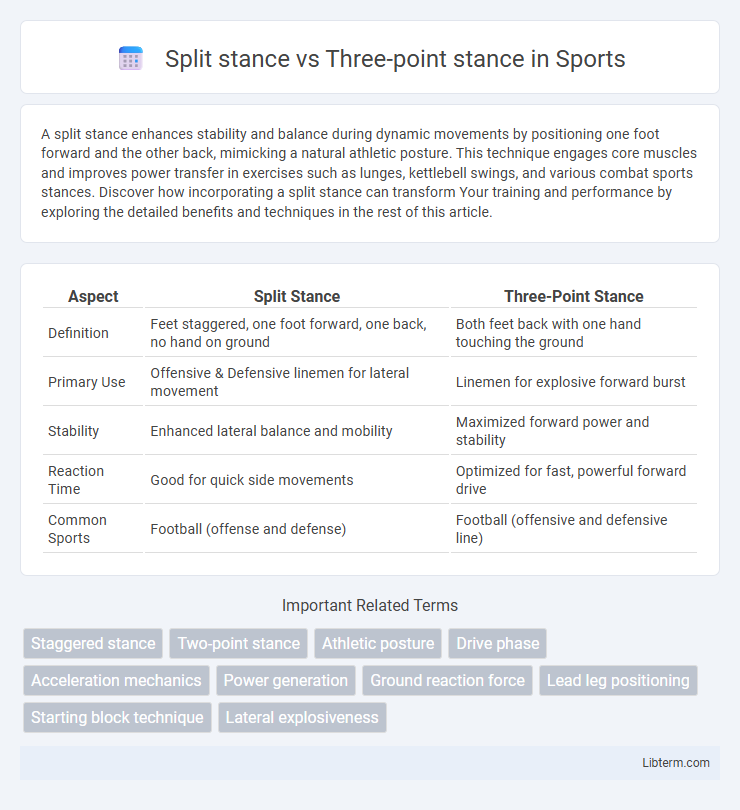 Split stance vs Three-point stance in Sports

A split stance enhances stability and balance during dynamic movements by positioning one foot forward and the other back, mimicking a natural athletic posture. This technique engages core muscles and improves power transfer in exercises such as lunges, kettlebell swings, and various combat sports stances. Discover how incorporating a split stance can transform Your training and performance by exploring the detailed benefits and techniques in the rest of this article.

| Aspect | Split Stance | Three-Point Stance |
|---|---|---|
| Definition | Feet staggered, one foot forward, one back, no hand on ground | Both feet back with one hand touching the ground |
| Primary Use | Offensive & Defensive linemen for lateral movement | Linemen for explosive forward burst |
| Stability | Enhanced lateral balance and mobility | Maximized forward power and stability |
| Reaction Time | Good for quick side movements | Optimized for fast, powerful forward drive |
| Common Sports | Football (offense and defense) | Football (offensive and defensive line) |

Important Related Terms

Staggered stance
Two-point stance
Athletic posture
Drive phase
Acceleration mechanics
Power generation
Ground reaction force
Lead leg positioning
Starting block technique
Lateral explosiveness

Libterm.com