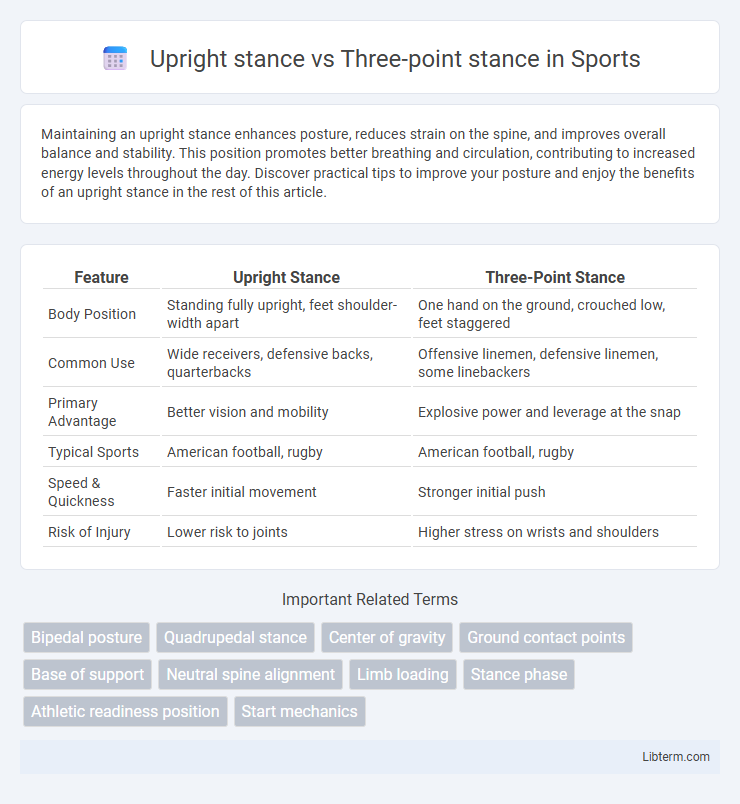 Upright stance vs Three-point stance in Sports

Maintaining an upright stance enhances posture, reduces strain on the spine, and improves overall balance and stability. This position promotes better breathing and circulation, contributing to increased energy levels throughout the day. Discover practical tips to improve your posture and enjoy the benefits of an upright stance in the rest of this article.

| Feature | Upright Stance | Three-Point Stance |
|---|---|---|
| Body Position | Standing fully upright, feet shoulder-width apart | One hand on the ground, crouched low, feet staggered |
| Common Use | Wide receivers, defensive backs, quarterbacks | Offensive linemen, defensive linemen, some linebackers |
| Primary Advantage | Better vision and mobility | Explosive power and leverage at the snap |
| Typical Sports | American football, rugby | American football, rugby |
| Speed & Quickness | Faster initial movement | Stronger initial push |
| Risk of Injury | Lower risk to joints | Higher stress on wrists and shoulders |

Important Related Terms

Bipedal posture
Quadrupedal stance
Center of gravity
Ground contact points
Base of support
Neutral spine alignment
Limb loading
Stance phase
Athletic readiness position
Start mechanics

Libterm.com