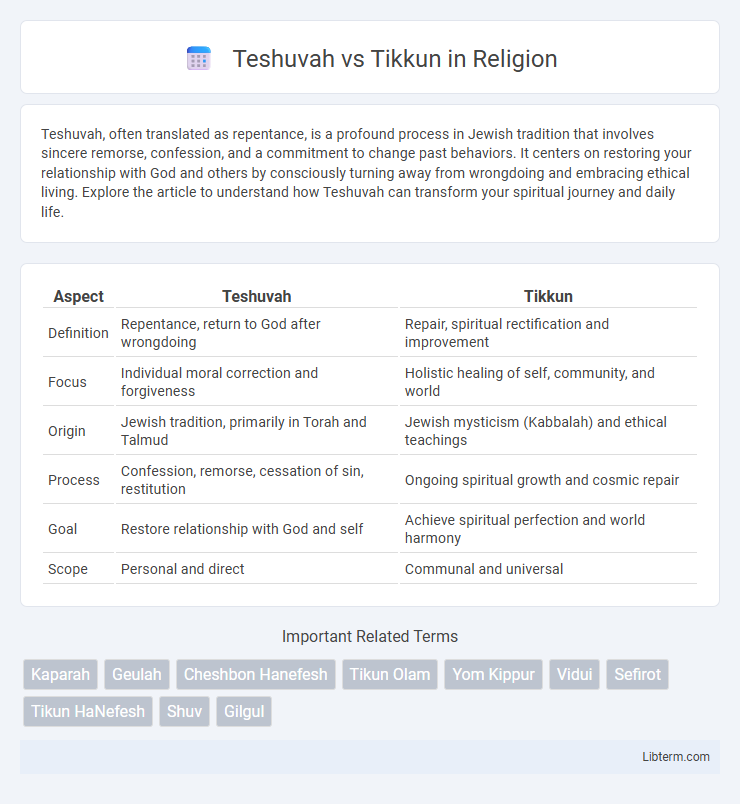 Teshuvah vs Tikkun in Religion

Teshuvah, often translated as repentance, is a profound process in Jewish tradition that involves sincere remorse, confession, and a commitment to change past behaviors. It centers on restoring your relationship with God and others by consciously turning away from wrongdoing and embracing ethical living. Explore the article to understand how Teshuvah can transform your spiritual journey and daily life.

| Aspect | Teshuvah | Tikkun |
|---|---|---|
| Definition | Repentance, return to God after wrongdoing | Repair, spiritual rectification and improvement |
| Focus | Individual moral correction and forgiveness | Holistic healing of self, community, and world |
| Origin | Jewish tradition, primarily in Torah and Talmud | Jewish mysticism (Kabbalah) and ethical teachings |
| Process | Confession, remorse, cessation of sin, restitution | Ongoing spiritual growth and cosmic repair |
| Goal | Restore relationship with God and self | Achieve spiritual perfection and world harmony |
| Scope | Personal and direct | Communal and universal |

Important Related Terms

Kaparah Geulah Cheshbon Hanefesh Tikun Olam Yom Kippur Vidui Sefirot Tikun HaNefesh Shuv Gilgul

Libterm.com