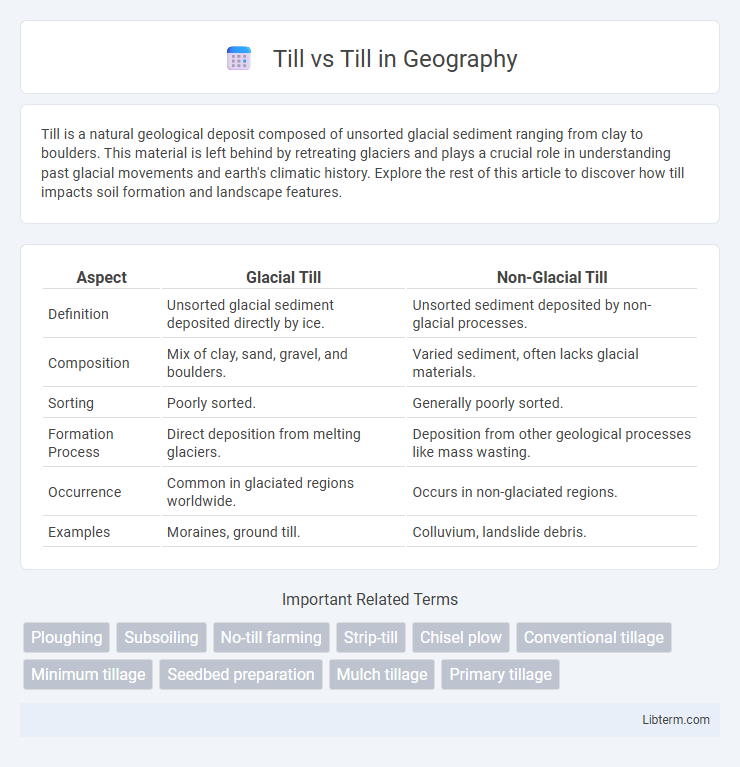 Till vs Till in Geography

Till is a natural geological deposit composed of unsorted glacial sediment ranging from clay to boulders. This material is left behind by retreating glaciers and plays a crucial role in understanding past glacial movements and earth's climatic history. Explore the rest of this article to discover how till impacts soil formation and landscape features.

| Aspect | Glacial Till | Non-Glacial Till |
|---|---|---|
| Definition | Unsorted glacial sediment deposited directly by ice. | Unsorted sediment deposited by non-glacial processes. |
| Composition | Mix of clay, sand, gravel, and boulders. | Varied sediment, often lacks glacial materials. |
| Sorting | Poorly sorted. | Generally poorly sorted. |
| Formation Process | Direct deposition from melting glaciers. | Deposition from other geological processes like mass wasting. |
| Occurrence | Common in glaciated regions worldwide. | Occurs in non-glaciated regions. |
| Examples | Moraines, ground till. | Colluvium, landslide debris. |

Important Related Terms

Ploughing
Subsoiling
No-till farming
Strip-till
Chisel plow
Conventional tillage
Minimum tillage
Seedbed preparation
Mulch tillage
Primary tillage

Libterm.com