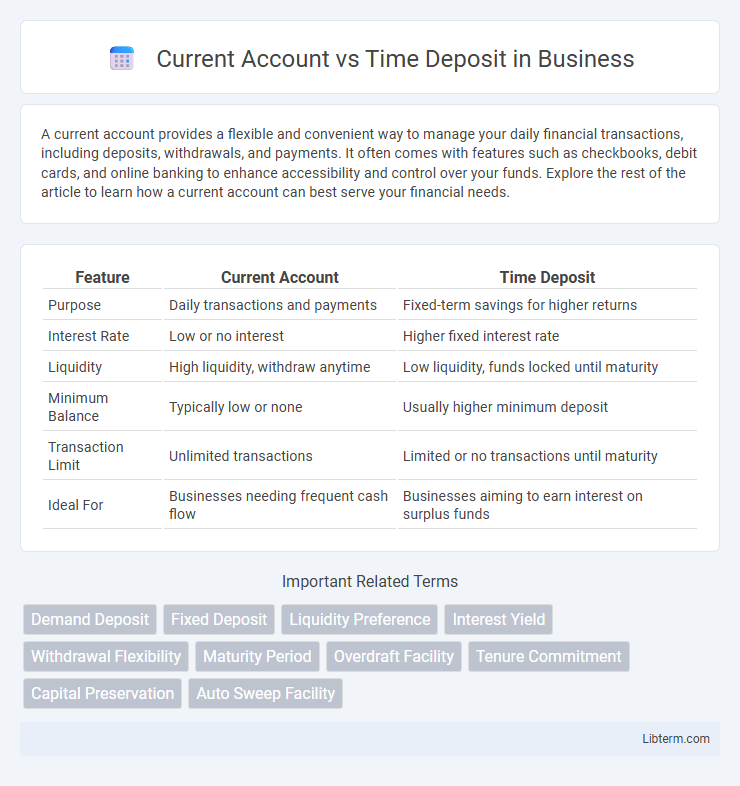 Current Account vs Time Deposit in Business

A current account provides a flexible and convenient way to manage your daily financial transactions, including deposits, withdrawals, and payments. It often comes with features such as checkbooks, debit cards, and online banking to enhance accessibility and control over your funds. Explore the rest of the article to learn how a current account can best serve your financial needs.

| Feature | Current Account | Time Deposit |
|---|---|---|
| Purpose | Daily transactions and payments | Fixed-term savings for higher returns |
| Interest Rate | Low or no interest | Higher fixed interest rate |
| Liquidity | High liquidity, withdraw anytime | Low liquidity, funds locked until maturity |
| Minimum Balance | Typically low or none | Usually higher minimum deposit |
| Transaction Limit | Unlimited transactions | Limited or no transactions until maturity |
| Ideal For | Businesses needing frequent cash flow | Businesses aiming to earn interest on surplus funds |

Important Related Terms

Demand Deposit
Fixed Deposit
Liquidity Preference
Interest Yield
Withdrawal Flexibility
Maturity Period
Overdraft Facility
Tenure Commitment
Capital Preservation
Auto Sweep Facility

Libterm.com