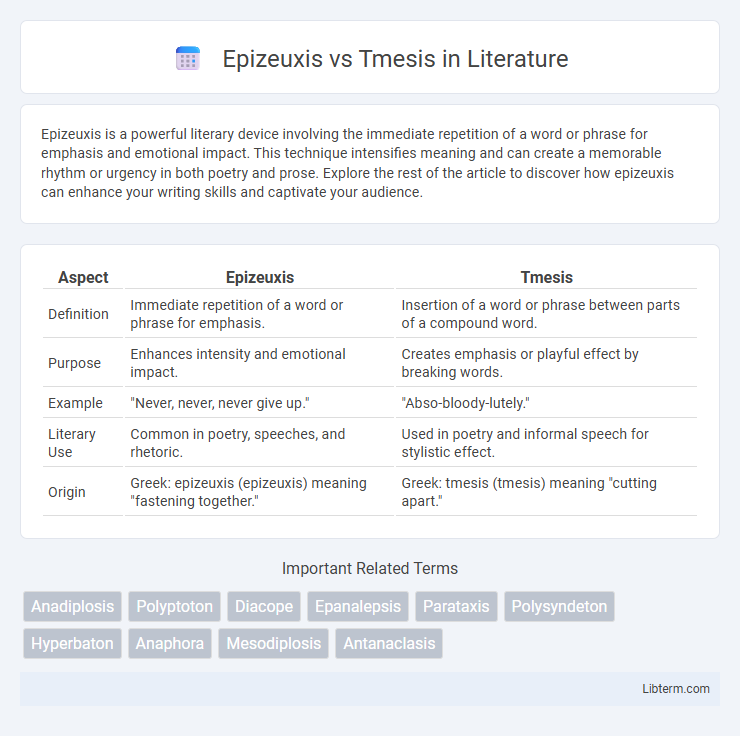 Epizeuxis vs Tmesis in Literature

Epizeuxis is a powerful literary device involving the immediate repetition of a word or phrase for emphasis and emotional impact. This technique intensifies meaning and can create a memorable rhythm or urgency in both poetry and prose. Explore the rest of the article to discover how epizeuxis can enhance your writing skills and captivate your audience.

| Aspect | Epizeuxis | Tmesis |
|---|---|---|
| Definition | Immediate repetition of a word or phrase for emphasis. | Insertion of a word or phrase between parts of a compound word. |
| Purpose | Enhances intensity and emotional impact. | Creates emphasis or playful effect by breaking words. |
| Example | "Never, never, never give up." | "Abso-bloody-lutely." |
| Literary Use | Common in poetry, speeches, and rhetoric. | Used in poetry and informal speech for stylistic effect. |
| Origin | Greek: epizeuxis (epizeuxis) meaning "fastening together." | Greek: tmesis (tmesis) meaning "cutting apart." |

Important Related Terms

Anadiplosis Polyptoton Diacope Epanalepsis Parataxis Polysyndeton Hyperbaton Anaphora Mesodiplosis Antanaclasis

Libterm.com