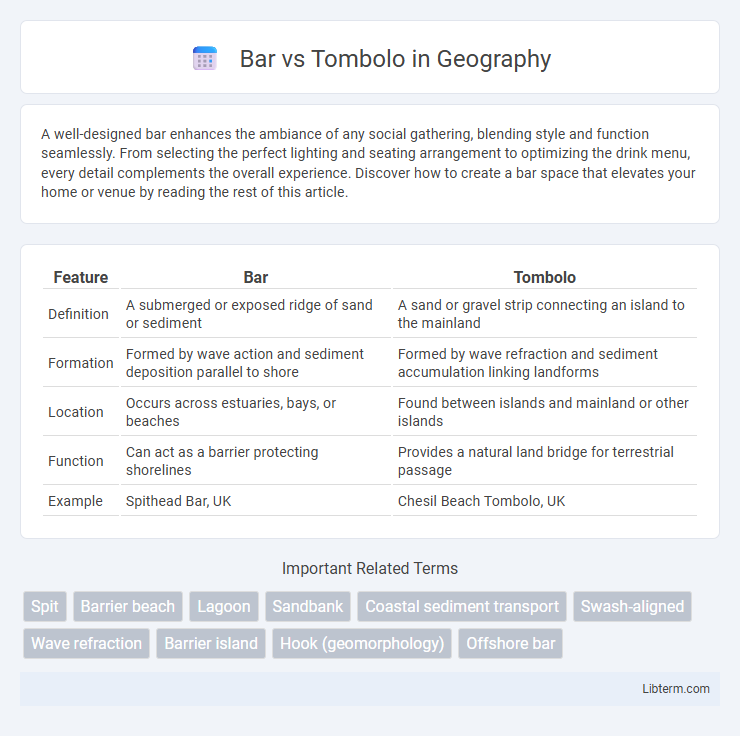 Bar vs Tombolo in Geography

A well-designed bar enhances the ambiance of any social gathering, blending style and function seamlessly. From selecting the perfect lighting and seating arrangement to optimizing the drink menu, every detail complements the overall experience. Discover how to create a bar space that elevates your home or venue by reading the rest of this article.

| Feature | Bar | Tombolo |
|---|---|---|
| Definition | A submerged or exposed ridge of sand or sediment | A sand or gravel strip connecting an island to the mainland |
| Formation | Formed by wave action and sediment deposition parallel to shore | Formed by wave refraction and sediment accumulation linking landforms |
| Location | Occurs across estuaries, bays, or beaches | Found between islands and mainland or other islands |
| Function | Can act as a barrier protecting shorelines | Provides a natural land bridge for terrestrial passage |
| Example | Spithead Bar, UK | Chesil Beach Tombolo, UK |

Important Related Terms

Spit
Barrier beach
Lagoon
Sandbank
Coastal sediment transport
Swash-aligned
Wave refraction
Barrier island
Hook (geomorphology)
Offshore bar

Libterm.com