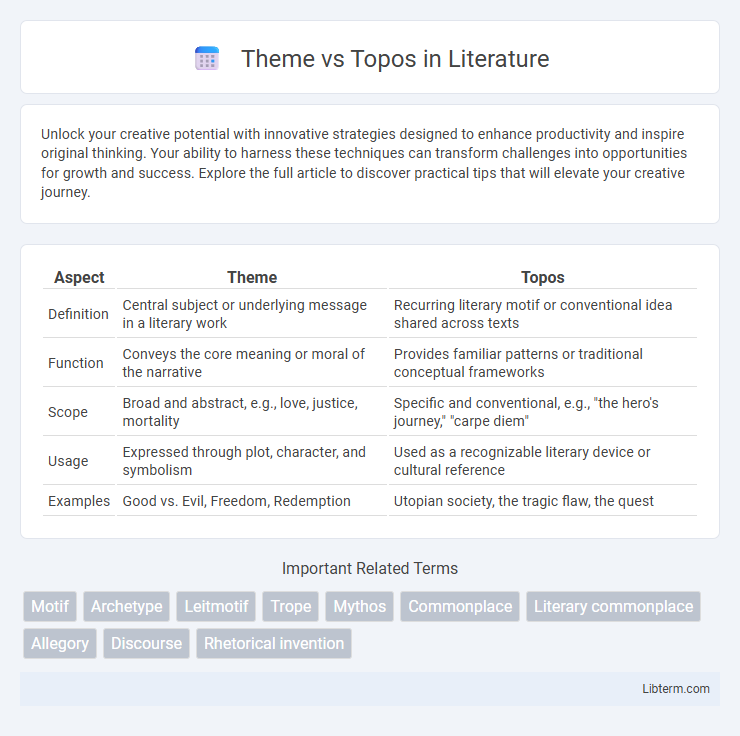 Theme vs Topos in Literature

Unlock your creative potential with innovative strategies designed to enhance productivity and inspire original thinking. Your ability to harness these techniques can transform challenges into opportunities for growth and success. Explore the full article to discover practical tips that will elevate your creative journey.

| Aspect | Theme | Topos |
|---|---|---|
| Definition | Central subject or underlying message in a literary work | Recurring literary motif or conventional idea shared across texts |
| Function | Conveys the core meaning or moral of the narrative | Provides familiar patterns or traditional conceptual frameworks |
| Scope | Broad and abstract, e.g., love, justice, mortality | Specific and conventional, e.g., "the hero's journey," "carpe diem" |
| Usage | Expressed through plot, character, and symbolism | Used as a recognizable literary device or cultural reference |
| Examples | Good vs. Evil, Freedom, Redemption | Utopian society, the tragic flaw, the quest |

Important Related Terms

Motif Archetype Leitmotif Trope Mythos Commonplace Literary commonplace Allegory Discourse Rhetorical invention

Libterm.com