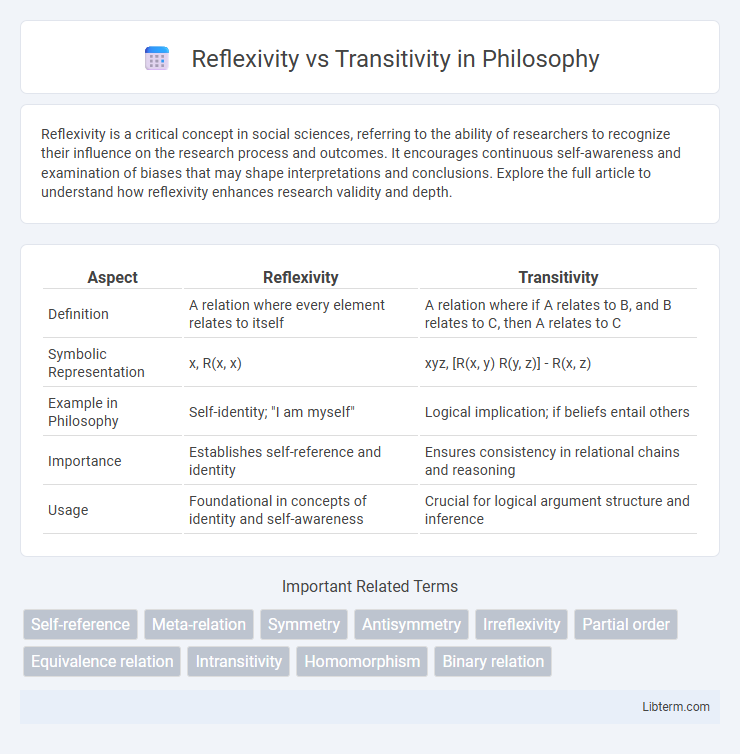 Reflexivity vs Transitivity in Philosophy

Reflexivity is a critical concept in social sciences, referring to the ability of researchers to recognize their influence on the research process and outcomes. It encourages continuous self-awareness and examination of biases that may shape interpretations and conclusions. Explore the full article to understand how reflexivity enhances research validity and depth.

| Aspect | Reflexivity | Transitivity |
|---|---|---|
| Definition | A relation where every element relates to itself | A relation where if A relates to B, and B relates to C, then A relates to C |
| Symbolic Representation | x, R(x, x) | xyz, [R(x, y) R(y, z)] - R(x, z) |
| Example in Philosophy | Self-identity; "I am myself" | Logical implication; if beliefs entail others |
| Importance | Establishes self-reference and identity | Ensures consistency in relational chains and reasoning |
| Usage | Foundational in concepts of identity and self-awareness | Crucial for logical argument structure and inference |

Important Related Terms

Self-reference
Meta-relation
Symmetry
Antisymmetry
Irreflexivity
Partial order
Equivalence relation
Intransitivity
Homomorphism
Binary relation

Libterm.com