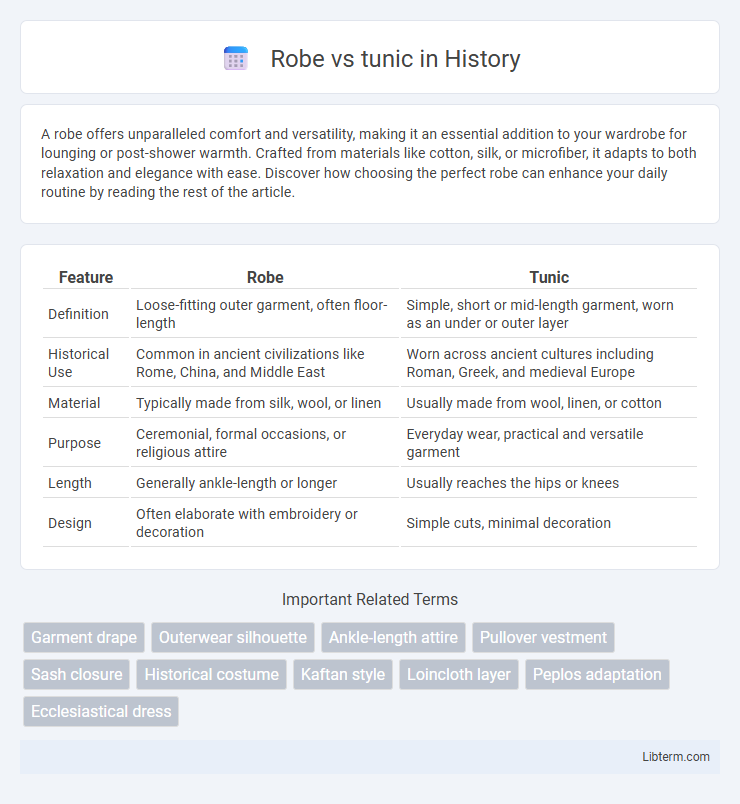 Robe vs tunic in History

A robe offers unparalleled comfort and versatility, making it an essential addition to your wardrobe for lounging or post-shower warmth. Crafted from materials like cotton, silk, or microfiber, it adapts to both relaxation and elegance with ease. Discover how choosing the perfect robe can enhance your daily routine by reading the rest of the article.

| Feature | Robe | Tunic |
|---|---|---|
| Definition | Loose-fitting outer garment, often floor-length | Simple, short or mid-length garment, worn as an under or outer layer |
| Historical Use | Common in ancient civilizations like Rome, China, and Middle East | Worn across ancient cultures including Roman, Greek, and medieval Europe |
| Material | Typically made from silk, wool, or linen | Usually made from wool, linen, or cotton |
| Purpose | Ceremonial, formal occasions, or religious attire | Everyday wear, practical and versatile garment |
| Length | Generally ankle-length or longer | Usually reaches the hips or knees |
| Design | Often elaborate with embroidery or decoration | Simple cuts, minimal decoration |

Important Related Terms

Garment drape
Outerwear silhouette
Ankle-length attire
Pullover vestment
Sash closure
Historical costume
Kaftan style
Loincloth layer
Peplos adaptation
Ecclesiastical dress

Libterm.com