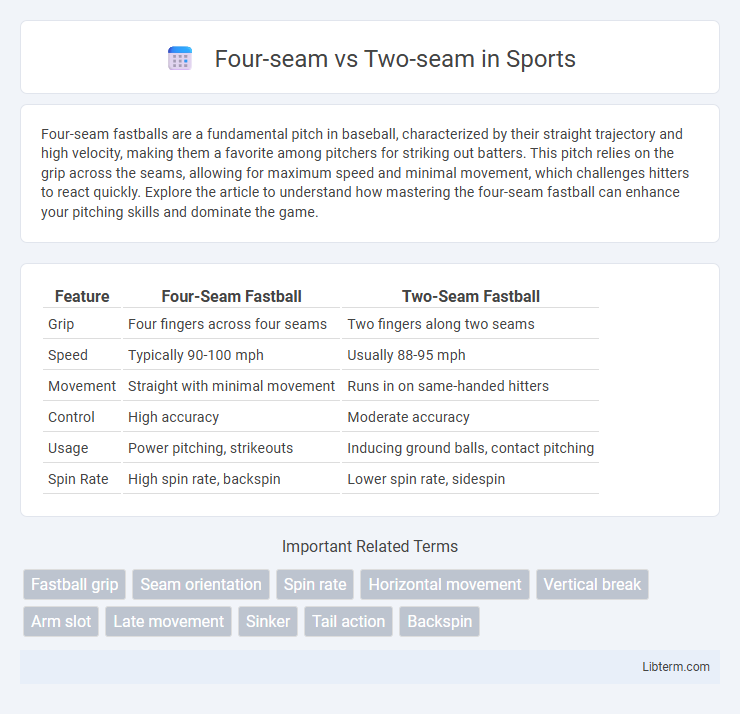 Four-seam vs Two-seam in Sports

Four-seam fastballs are a fundamental pitch in baseball, characterized by their straight trajectory and high velocity, making them a favorite among pitchers for striking out batters. This pitch relies on the grip across the seams, allowing for maximum speed and minimal movement, which challenges hitters to react quickly. Explore the article to understand how mastering the four-seam fastball can enhance your pitching skills and dominate the game.

| Feature | Four-Seam Fastball | Two-Seam Fastball |
|---|---|---|
| Grip | Four fingers across four seams | Two fingers along two seams |
| Speed | Typically 90-100 mph | Usually 88-95 mph |
| Movement | Straight with minimal movement | Runs in on same-handed hitters |
| Control | High accuracy | Moderate accuracy |
| Usage | Power pitching, strikeouts | Inducing ground balls, contact pitching |
| Spin Rate | High spin rate, backspin | Lower spin rate, sidespin |

Important Related Terms

Fastball grip
Seam orientation
Spin rate
Horizontal movement
Vertical break
Arm slot
Late movement
Sinker
Tail action
Backspin

Libterm.com