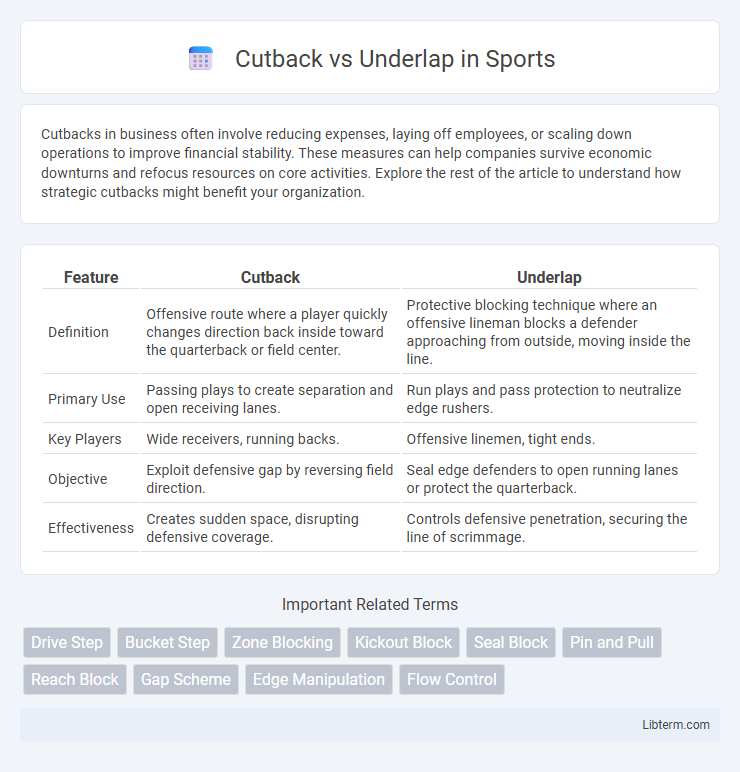 Cutback vs Underlap in Sports

Cutbacks in business often involve reducing expenses, laying off employees, or scaling down operations to improve financial stability. These measures can help companies survive economic downturns and refocus resources on core activities. Explore the rest of the article to understand how strategic cutbacks might benefit your organization.

| Feature | Cutback | Underlap |
|---|---|---|
| Definition | Offensive route where a player quickly changes direction back inside toward the quarterback or field center. | Protective blocking technique where an offensive lineman blocks a defender approaching from outside, moving inside the line. |
| Primary Use | Passing plays to create separation and open receiving lanes. | Run plays and pass protection to neutralize edge rushers. |
| Key Players | Wide receivers, running backs. | Offensive linemen, tight ends. |
| Objective | Exploit defensive gap by reversing field direction. | Seal edge defenders to open running lanes or protect the quarterback. |
| Effectiveness | Creates sudden space, disrupting defensive coverage. | Controls defensive penetration, securing the line of scrimmage. |

Important Related Terms

Drive Step
Bucket Step
Zone Blocking
Kickout Block
Seal Block
Pin and Pull
Reach Block
Gap Scheme
Edge Manipulation
Flow Control

Libterm.com