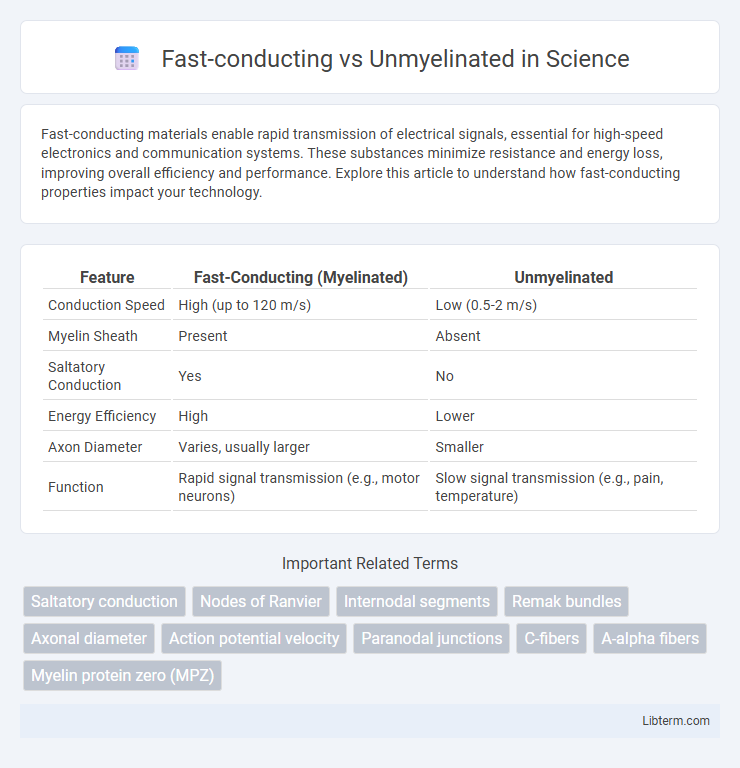 Fast-conducting vs Unmyelinated in Science

Fast-conducting materials enable rapid transmission of electrical signals, essential for high-speed electronics and communication systems. These substances minimize resistance and energy loss, improving overall efficiency and performance. Explore this article to understand how fast-conducting properties impact your technology.

| Feature | Fast-Conducting (Myelinated) | Unmyelinated |
|---|---|---|
| Conduction Speed | High (up to 120 m/s) | Low (0.5-2 m/s) |
| Myelin Sheath | Present | Absent |
| Saltatory Conduction | Yes | No |
| Energy Efficiency | High | Lower |
| Axon Diameter | Varies, usually larger | Smaller |
| Function | Rapid signal transmission (e.g., motor neurons) | Slow signal transmission (e.g., pain, temperature) |

Important Related Terms

Saltatory conduction
Nodes of Ranvier
Internodal segments
Remak bundles
Axonal diameter
Action potential velocity
Paranodal junctions
C-fibers
A-alpha fibers
Myelin protein zero (MPZ)

Libterm.com