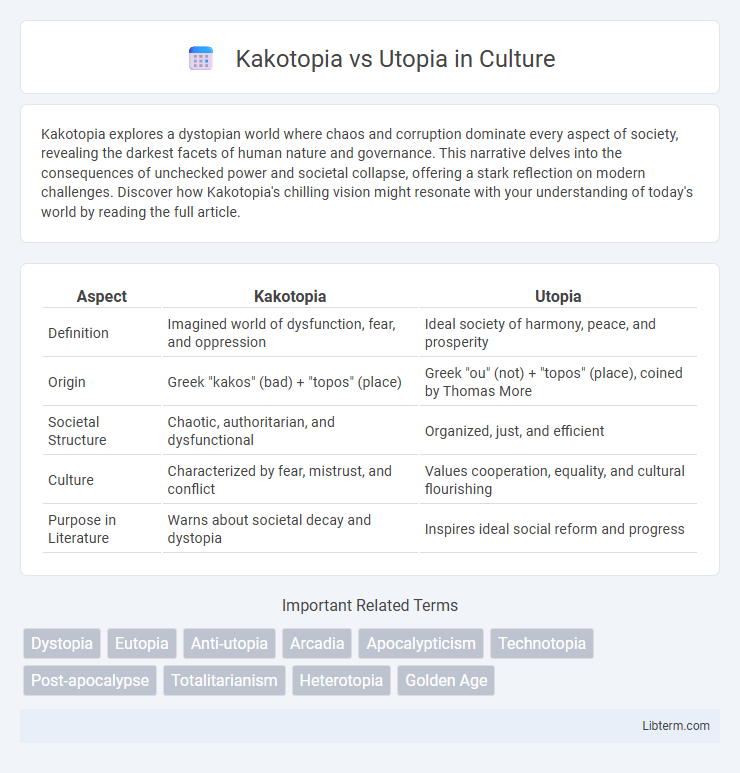 Kakotopia vs Utopia in Culture

Kakotopia explores a dystopian world where chaos and corruption dominate every aspect of society, revealing the darkest facets of human nature and governance. This narrative delves into the consequences of unchecked power and societal collapse, offering a stark reflection on modern challenges. Discover how Kakotopia's chilling vision might resonate with your understanding of today's world by reading the full article.

| Aspect | Kakotopia | Utopia |
|---|---|---|
| Definition | Imagined world of dysfunction, fear, and oppression | Ideal society of harmony, peace, and prosperity |
| Origin | Greek "kakos" (bad) + "topos" (place) | Greek "ou" (not) + "topos" (place), coined by Thomas More |
| Societal Structure | Chaotic, authoritarian, and dysfunctional | Organized, just, and efficient |
| Culture | Characterized by fear, mistrust, and conflict | Values cooperation, equality, and cultural flourishing |
| Purpose in Literature | Warns about societal decay and dystopia | Inspires ideal social reform and progress |

Important Related Terms

Dystopia Eutopia Anti-utopia Arcadia Apocalypticism Technotopia Post-apocalypse Totalitarianism Heterotopia Golden Age

Libterm.com