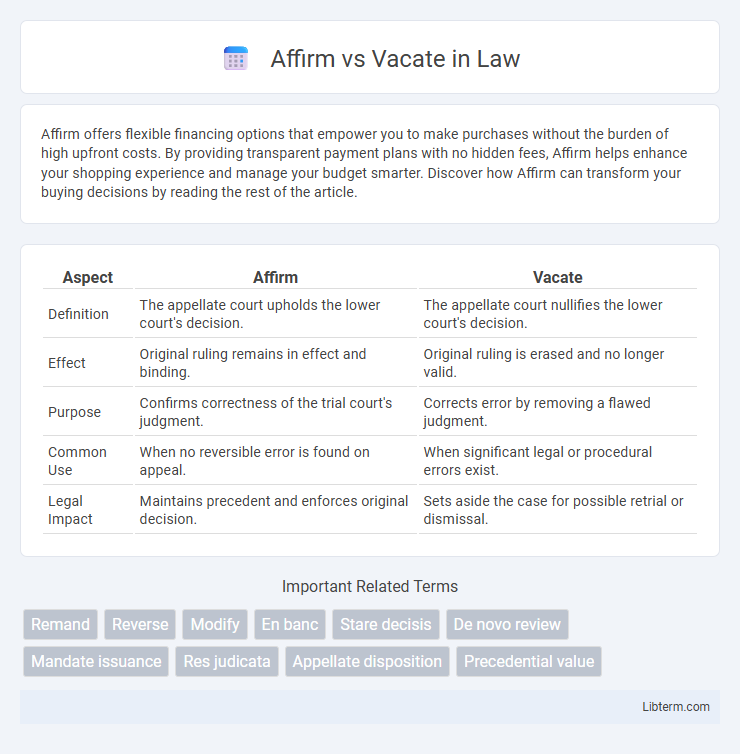 Affirm vs Vacate in Law

Affirm offers flexible financing options that empower you to make purchases without the burden of high upfront costs. By providing transparent payment plans with no hidden fees, Affirm helps enhance your shopping experience and manage your budget smarter. Discover how Affirm can transform your buying decisions by reading the rest of the article.

| Aspect | Affirm | Vacate |
|---|---|---|
| Definition | The appellate court upholds the lower court's decision. | The appellate court nullifies the lower court's decision. |
| Effect | Original ruling remains in effect and binding. | Original ruling is erased and no longer valid. |
| Purpose | Confirms correctness of the trial court's judgment. | Corrects error by removing a flawed judgment. |
| Common Use | When no reversible error is found on appeal. | When significant legal or procedural errors exist. |
| Legal Impact | Maintains precedent and enforces original decision. | Sets aside the case for possible retrial or dismissal. |

Important Related Terms

Remand
Reverse
Modify
En banc
Stare decisis
De novo review
Mandate issuance
Res judicata
Appellate disposition
Precedential value

Libterm.com