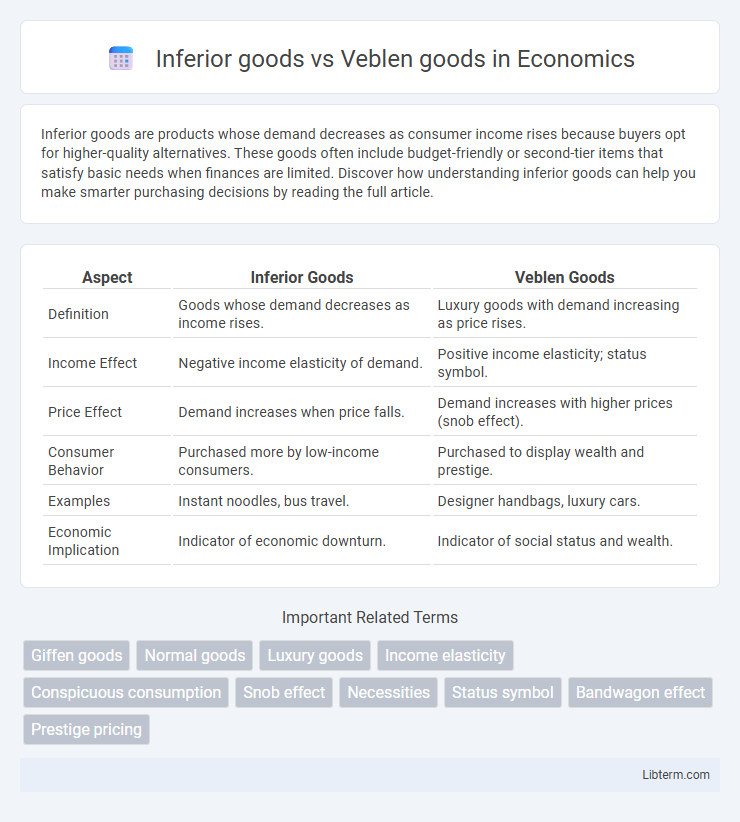 Inferior goods vs Veblen goods in Economics

Inferior goods are products whose demand decreases as consumer income rises because buyers opt for higher-quality alternatives. These goods often include budget-friendly or second-tier items that satisfy basic needs when finances are limited. Discover how understanding inferior goods can help you make smarter purchasing decisions by reading the full article.

| Aspect | Inferior Goods | Veblen Goods |
|---|---|---|
| Definition | Goods whose demand decreases as income rises. | Luxury goods with demand increasing as price rises. |
| Income Effect | Negative income elasticity of demand. | Positive income elasticity; status symbol. |
| Price Effect | Demand increases when price falls. | Demand increases with higher prices (snob effect). |
| Consumer Behavior | Purchased more by low-income consumers. | Purchased to display wealth and prestige. |
| Examples | Instant noodles, bus travel. | Designer handbags, luxury cars. |
| Economic Implication | Indicator of economic downturn. | Indicator of social status and wealth. |

Important Related Terms

Giffen goods
Normal goods
Luxury goods
Income elasticity
Conspicuous consumption
Snob effect
Necessities
Status symbol
Bandwagon effect
Prestige pricing

Libterm.com