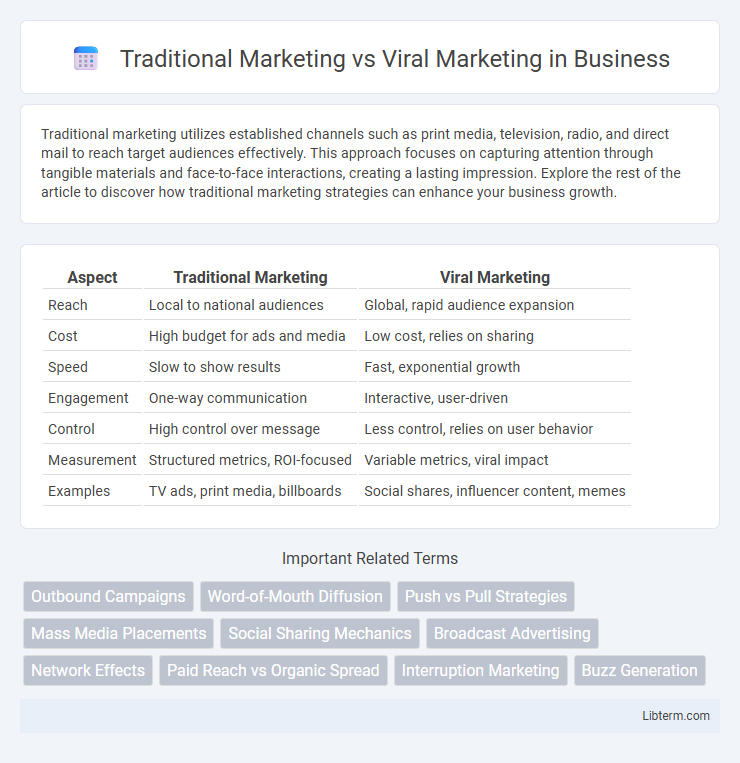 Traditional Marketing vs Viral Marketing in Business

Traditional marketing utilizes established channels such as print media, television, radio, and direct mail to reach target audiences effectively. This approach focuses on capturing attention through tangible materials and face-to-face interactions, creating a lasting impression. Explore the rest of the article to discover how traditional marketing strategies can enhance your business growth.

| Aspect | Traditional Marketing | Viral Marketing |
|---|---|---|
| Reach | Local to national audiences | Global, rapid audience expansion |
| Cost | High budget for ads and media | Low cost, relies on sharing |
| Speed | Slow to show results | Fast, exponential growth |
| Engagement | One-way communication | Interactive, user-driven |
| Control | High control over message | Less control, relies on user behavior |
| Measurement | Structured metrics, ROI-focused | Variable metrics, viral impact |
| Examples | TV ads, print media, billboards | Social shares, influencer content, memes |

Important Related Terms

Outbound Campaigns
Word-of-Mouth Diffusion
Push vs Pull Strategies
Mass Media Placements
Social Sharing Mechanics
Broadcast Advertising
Network Effects
Paid Reach vs Organic Spread
Interruption Marketing
Buzz Generation

Libterm.com