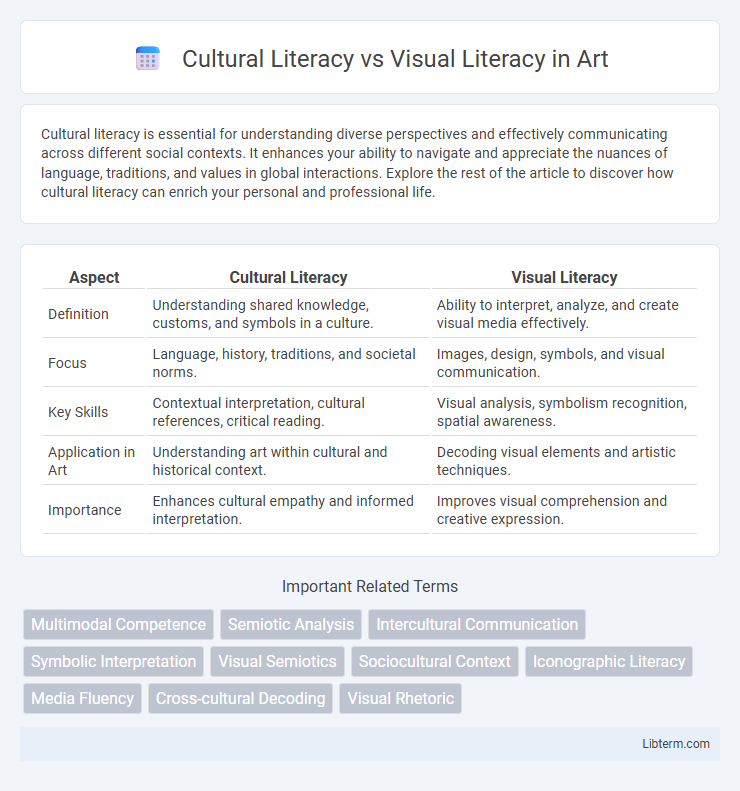 Cultural Literacy vs Visual Literacy in Art

Cultural literacy is essential for understanding diverse perspectives and effectively communicating across different social contexts. It enhances your ability to navigate and appreciate the nuances of language, traditions, and values in global interactions. Explore the rest of the article to discover how cultural literacy can enrich your personal and professional life.

| Aspect | Cultural Literacy | Visual Literacy |
|---|---|---|
| Definition | Understanding shared knowledge, customs, and symbols in a culture. | Ability to interpret, analyze, and create visual media effectively. |
| Focus | Language, history, traditions, and societal norms. | Images, design, symbols, and visual communication. |
| Key Skills | Contextual interpretation, cultural references, critical reading. | Visual analysis, symbolism recognition, spatial awareness. |
| Application in Art | Understanding art within cultural and historical context. | Decoding visual elements and artistic techniques. |
| Importance | Enhances cultural empathy and informed interpretation. | Improves visual comprehension and creative expression. |

Important Related Terms

Multimodal Competence
Semiotic Analysis
Intercultural Communication
Symbolic Interpretation
Visual Semiotics
Sociocultural Context
Iconographic Literacy
Media Fluency
Cross-cultural Decoding
Visual Rhetoric

Libterm.com