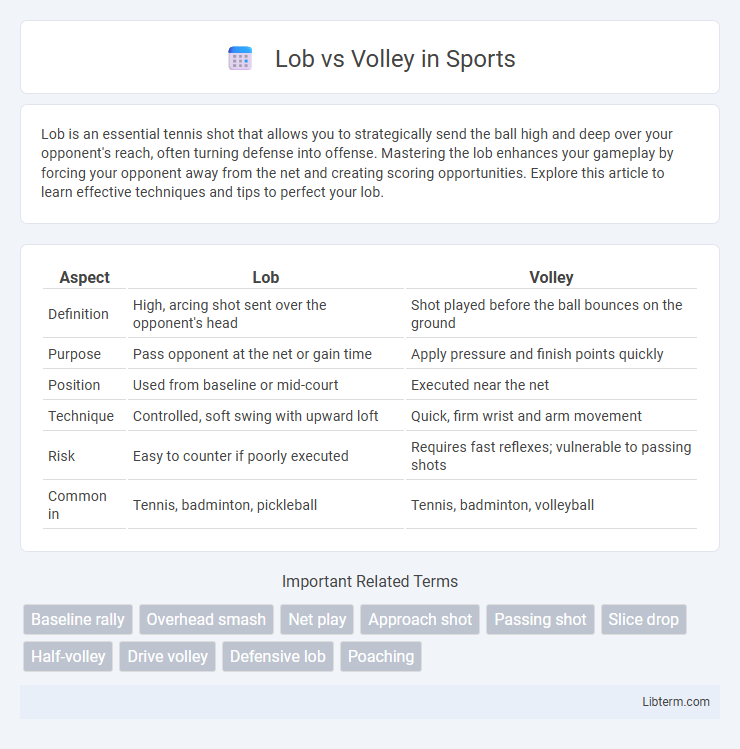 Lob vs Volley in Sports

Lob is an essential tennis shot that allows you to strategically send the ball high and deep over your opponent's reach, often turning defense into offense. Mastering the lob enhances your gameplay by forcing your opponent away from the net and creating scoring opportunities. Explore this article to learn effective techniques and tips to perfect your lob.

| Aspect | Lob | Volley |
|---|---|---|
| Definition | High, arcing shot sent over the opponent's head | Shot played before the ball bounces on the ground |
| Purpose | Pass opponent at the net or gain time | Apply pressure and finish points quickly |
| Position | Used from baseline or mid-court | Executed near the net |
| Technique | Controlled, soft swing with upward loft | Quick, firm wrist and arm movement |
| Risk | Easy to counter if poorly executed | Requires fast reflexes; vulnerable to passing shots |
| Common in | Tennis, badminton, pickleball | Tennis, badminton, volleyball |

Important Related Terms

Baseline rally
Overhead smash
Net play
Approach shot
Passing shot
Slice drop
Half-volley
Drive volley
Defensive lob
Poaching

Libterm.com