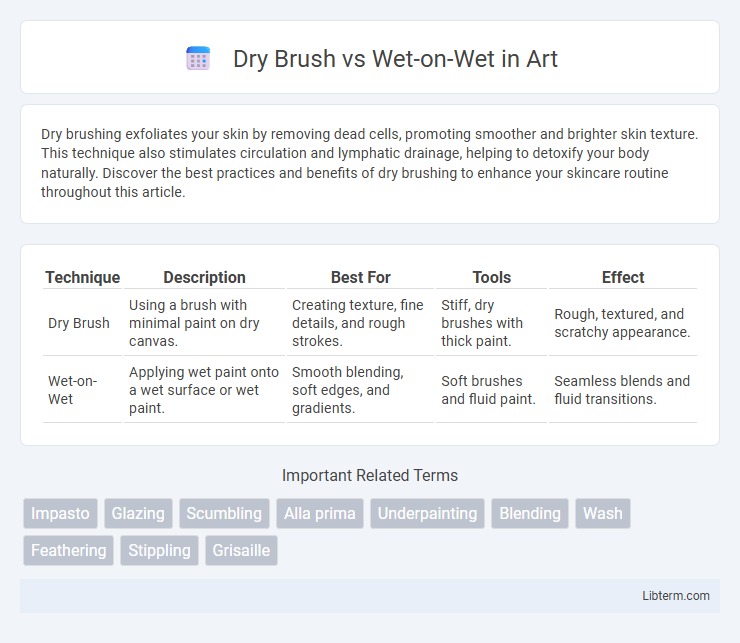 Dry Brush vs Wet-on-Wet in Art

Dry brushing exfoliates your skin by removing dead cells, promoting smoother and brighter skin texture. This technique also stimulates circulation and lymphatic drainage, helping to detoxify your body naturally. Discover the best practices and benefits of dry brushing to enhance your skincare routine throughout this article.

| Technique | Description | Best For | Tools | Effect |
|---|---|---|---|---|
| Dry Brush | Using a brush with minimal paint on dry canvas. | Creating texture, fine details, and rough strokes. | Stiff, dry brushes with thick paint. | Rough, textured, and scratchy appearance. |
| Wet-on-Wet | Applying wet paint onto a wet surface or wet paint. | Smooth blending, soft edges, and gradients. | Soft brushes and fluid paint. | Seamless blends and fluid transitions. |

Important Related Terms

Impasto Glazing Scumbling Alla prima Underpainting Blending Wash Feathering Stippling Grisaille

Libterm.com