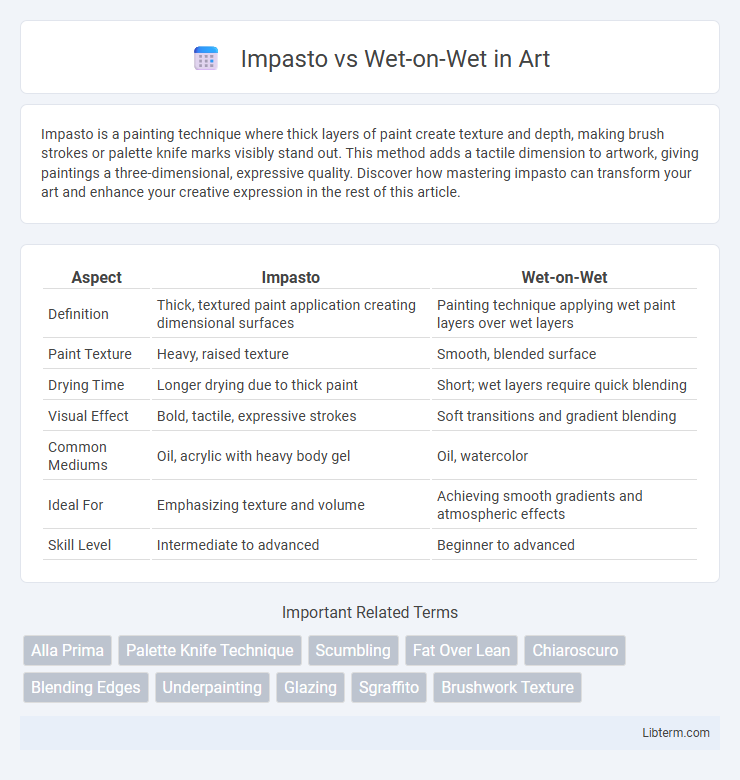 Impasto vs Wet-on-Wet in Art

Impasto is a painting technique where thick layers of paint create texture and depth, making brush strokes or palette knife marks visibly stand out. This method adds a tactile dimension to artwork, giving paintings a three-dimensional, expressive quality. Discover how mastering impasto can transform your art and enhance your creative expression in the rest of this article.

| Aspect | Impasto | Wet-on-Wet |
|---|---|---|
| Definition | Thick, textured paint application creating dimensional surfaces | Painting technique applying wet paint layers over wet layers |
| Paint Texture | Heavy, raised texture | Smooth, blended surface |
| Drying Time | Longer drying due to thick paint | Short; wet layers require quick blending |
| Visual Effect | Bold, tactile, expressive strokes | Soft transitions and gradient blending |
| Common Mediums | Oil, acrylic with heavy body gel | Oil, watercolor |
| Ideal For | Emphasizing texture and volume | Achieving smooth gradients and atmospheric effects |
| Skill Level | Intermediate to advanced | Beginner to advanced |

Important Related Terms

Alla Prima
Palette Knife Technique
Scumbling
Fat Over Lean
Chiaroscuro
Blending Edges
Underpainting
Glazing
Sgraffito
Brushwork Texture

Libterm.com