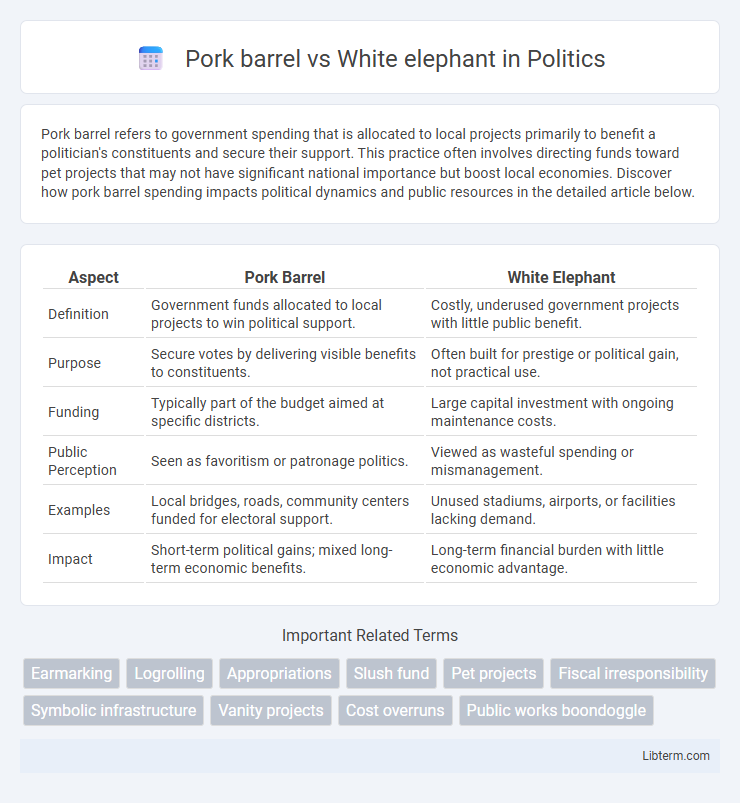 Pork barrel vs White elephant in Politics

Pork barrel refers to government spending that is allocated to local projects primarily to benefit a politician's constituents and secure their support. This practice often involves directing funds toward pet projects that may not have significant national importance but boost local economies. Discover how pork barrel spending impacts political dynamics and public resources in the detailed article below.

| Aspect | Pork Barrel | White Elephant |
|---|---|---|
| Definition | Government funds allocated to local projects to win political support. | Costly, underused government projects with little public benefit. |
| Purpose | Secure votes by delivering visible benefits to constituents. | Often built for prestige or political gain, not practical use. |
| Funding | Typically part of the budget aimed at specific districts. | Large capital investment with ongoing maintenance costs. |
| Public Perception | Seen as favoritism or patronage politics. | Viewed as wasteful spending or mismanagement. |
| Examples | Local bridges, roads, community centers funded for electoral support. | Unused stadiums, airports, or facilities lacking demand. |
| Impact | Short-term political gains; mixed long-term economic benefits. | Long-term financial burden with little economic advantage. |

Important Related Terms

Earmarking
Logrolling
Appropriations
Slush fund
Pet projects
Fiscal irresponsibility
Symbolic infrastructure
Vanity projects
Cost overruns
Public works boondoggle

Libterm.com