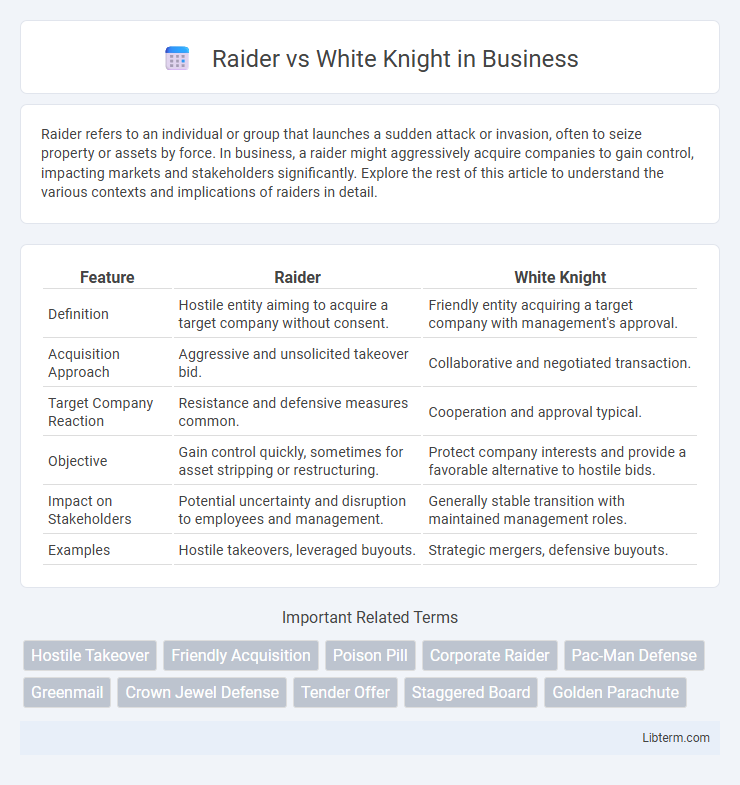 Raider vs White Knight in Business

Raider refers to an individual or group that launches a sudden attack or invasion, often to seize property or assets by force. In business, a raider might aggressively acquire companies to gain control, impacting markets and stakeholders significantly. Explore the rest of this article to understand the various contexts and implications of raiders in detail.

| Feature | Raider | White Knight |
|---|---|---|
| Definition | Hostile entity aiming to acquire a target company without consent. | Friendly entity acquiring a target company with management's approval. |
| Acquisition Approach | Aggressive and unsolicited takeover bid. | Collaborative and negotiated transaction. |
| Target Company Reaction | Resistance and defensive measures common. | Cooperation and approval typical. |
| Objective | Gain control quickly, sometimes for asset stripping or restructuring. | Protect company interests and provide a favorable alternative to hostile bids. |
| Impact on Stakeholders | Potential uncertainty and disruption to employees and management. | Generally stable transition with maintained management roles. |
| Examples | Hostile takeovers, leveraged buyouts. | Strategic mergers, defensive buyouts. |

Important Related Terms

Hostile Takeover
Friendly Acquisition
Poison Pill
Corporate Raider
Pac-Man Defense
Greenmail
Crown Jewel Defense
Tender Offer
Staggered Board
Golden Parachute

Libterm.com