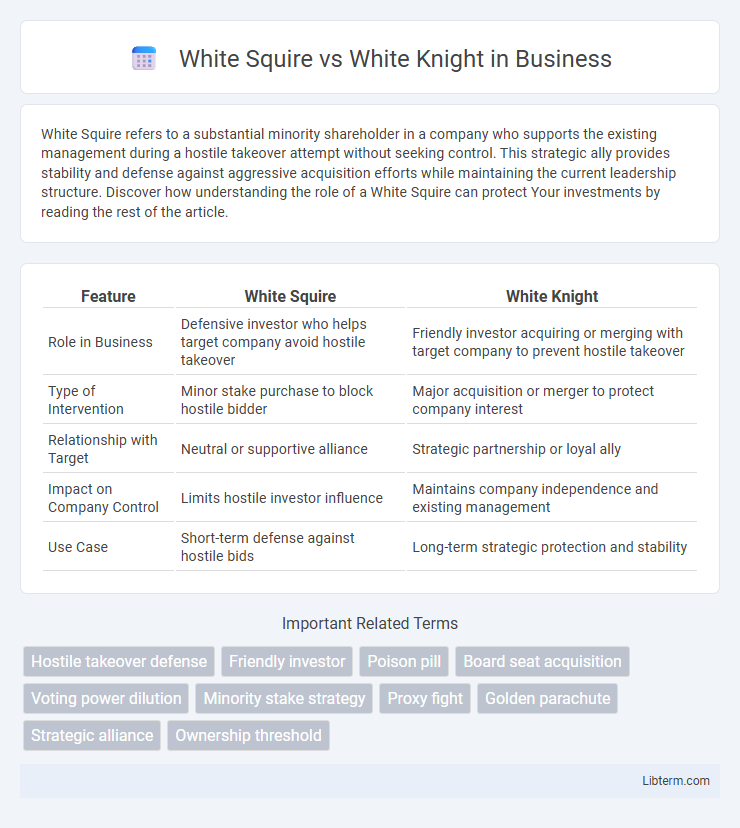 White Squire vs White Knight in Business

White Squire refers to a substantial minority shareholder in a company who supports the existing management during a hostile takeover attempt without seeking control. This strategic ally provides stability and defense against aggressive acquisition efforts while maintaining the current leadership structure. Discover how understanding the role of a White Squire can protect Your investments by reading the rest of the article.

| Feature | White Squire | White Knight |
|---|---|---|
| Role in Business | Defensive investor who helps target company avoid hostile takeover | Friendly investor acquiring or merging with target company to prevent hostile takeover |
| Type of Intervention | Minor stake purchase to block hostile bidder | Major acquisition or merger to protect company interest |
| Relationship with Target | Neutral or supportive alliance | Strategic partnership or loyal ally |
| Impact on Company Control | Limits hostile investor influence | Maintains company independence and existing management |
| Use Case | Short-term defense against hostile bids | Long-term strategic protection and stability |

Important Related Terms

Hostile takeover defense
Friendly investor
Poison pill
Board seat acquisition
Voting power dilution
Minority stake strategy
Proxy fight
Golden parachute
Strategic alliance
Ownership threshold

Libterm.com