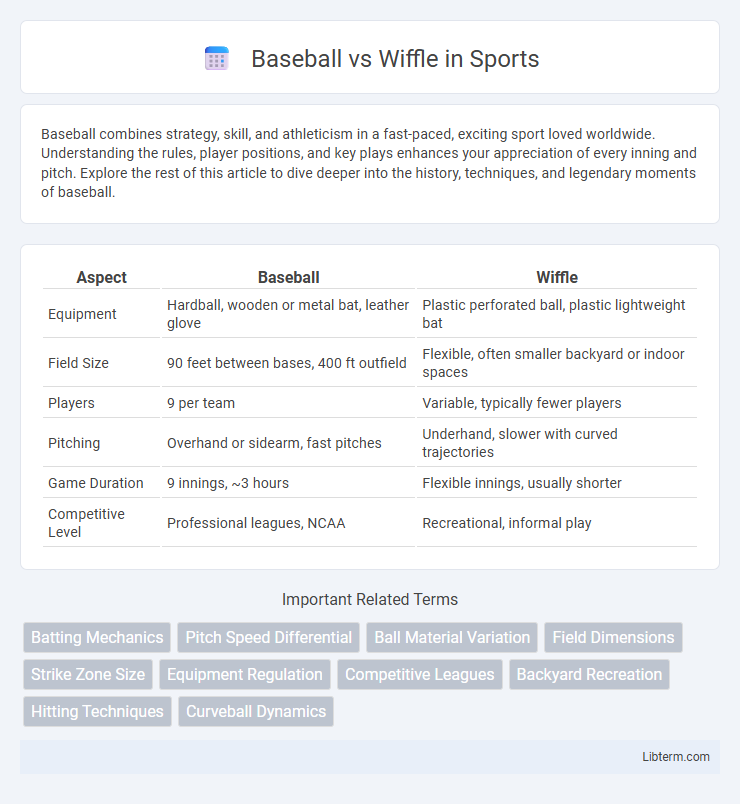 Baseball vs Wiffle in Sports

Baseball combines strategy, skill, and athleticism in a fast-paced, exciting sport loved worldwide. Understanding the rules, player positions, and key plays enhances your appreciation of every inning and pitch. Explore the rest of this article to dive deeper into the history, techniques, and legendary moments of baseball.

| Aspect | Baseball | Wiffle |
|---|---|---|
| Equipment | Hardball, wooden or metal bat, leather glove | Plastic perforated ball, plastic lightweight bat |
| Field Size | 90 feet between bases, 400 ft outfield | Flexible, often smaller backyard or indoor spaces |
| Players | 9 per team | Variable, typically fewer players |
| Pitching | Overhand or sidearm, fast pitches | Underhand, slower with curved trajectories |
| Game Duration | 9 innings, ~3 hours | Flexible innings, usually shorter |
| Competitive Level | Professional leagues, NCAA | Recreational, informal play |

Important Related Terms

Batting Mechanics
Pitch Speed Differential
Ball Material Variation
Field Dimensions
Strike Zone Size
Equipment Regulation
Competitive Leagues
Backyard Recreation
Hitting Techniques
Curveball Dynamics

Libterm.com