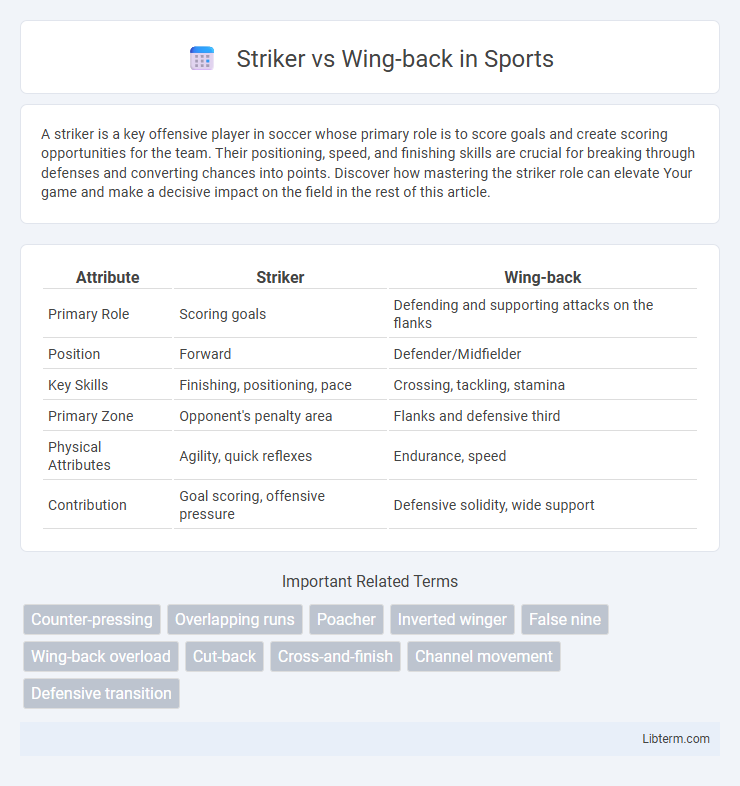 Striker vs Wing-back in Sports

A striker is a key offensive player in soccer whose primary role is to score goals and create scoring opportunities for the team. Their positioning, speed, and finishing skills are crucial for breaking through defenses and converting chances into points. Discover how mastering the striker role can elevate Your game and make a decisive impact on the field in the rest of this article.

| Attribute | Striker | Wing-back |
|---|---|---|
| Primary Role | Scoring goals | Defending and supporting attacks on the flanks |
| Position | Forward | Defender/Midfielder |
| Key Skills | Finishing, positioning, pace | Crossing, tackling, stamina |
| Primary Zone | Opponent's penalty area | Flanks and defensive third |
| Physical Attributes | Agility, quick reflexes | Endurance, speed |
| Contribution | Goal scoring, offensive pressure | Defensive solidity, wide support |

Important Related Terms

Counter-pressing
Overlapping runs
Poacher
Inverted winger
False nine
Wing-back overload
Cut-back
Cross-and-finish
Channel movement
Defensive transition

Libterm.com