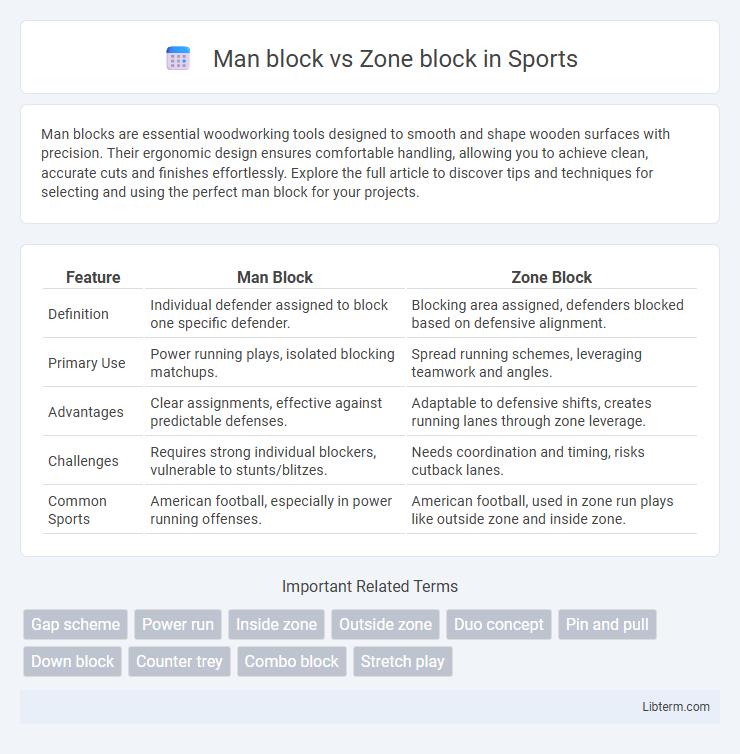 Man block vs Zone block in Sports

Man blocks are essential woodworking tools designed to smooth and shape wooden surfaces with precision. Their ergonomic design ensures comfortable handling, allowing you to achieve clean, accurate cuts and finishes effortlessly. Explore the full article to discover tips and techniques for selecting and using the perfect man block for your projects.

| Feature | Man Block | Zone Block |
|---|---|---|
| Definition | Individual defender assigned to block one specific defender. | Blocking area assigned, defenders blocked based on defensive alignment. |
| Primary Use | Power running plays, isolated blocking matchups. | Spread running schemes, leveraging teamwork and angles. |
| Advantages | Clear assignments, effective against predictable defenses. | Adaptable to defensive shifts, creates running lanes through zone leverage. |
| Challenges | Requires strong individual blockers, vulnerable to stunts/blitzes. | Needs coordination and timing, risks cutback lanes. |
| Common Sports | American football, especially in power running offenses. | American football, used in zone run plays like outside zone and inside zone. |

Important Related Terms

Gap scheme
Power run
Inside zone
Outside zone
Duo concept
Pin and pull
Down block
Counter trey
Combo block
Stretch play

Libterm.com