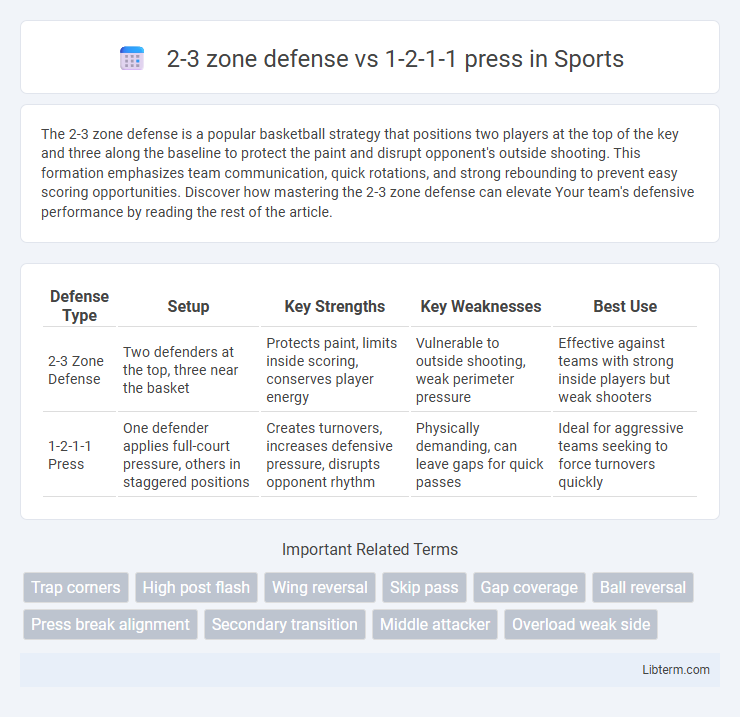 2-3 zone defense vs 1-2-1-1 press in Sports

The 2-3 zone defense is a popular basketball strategy that positions two players at the top of the key and three along the baseline to protect the paint and disrupt opponent's outside shooting. This formation emphasizes team communication, quick rotations, and strong rebounding to prevent easy scoring opportunities. Discover how mastering the 2-3 zone defense can elevate Your team's defensive performance by reading the rest of the article.

| Defense Type | Setup | Key Strengths | Key Weaknesses | Best Use |
|---|---|---|---|---|
| 2-3 Zone Defense | Two defenders at the top, three near the basket | Protects paint, limits inside scoring, conserves player energy | Vulnerable to outside shooting, weak perimeter pressure | Effective against teams with strong inside players but weak shooters |
| 1-2-1-1 Press | One defender applies full-court pressure, others in staggered positions | Creates turnovers, increases defensive pressure, disrupts opponent rhythm | Physically demanding, can leave gaps for quick passes | Ideal for aggressive teams seeking to force turnovers quickly |

Important Related Terms

Trap corners
High post flash
Wing reversal
Skip pass
Gap coverage
Ball reversal
Press break alignment
Secondary transition
Middle attacker
Overload weak side

Libterm.com