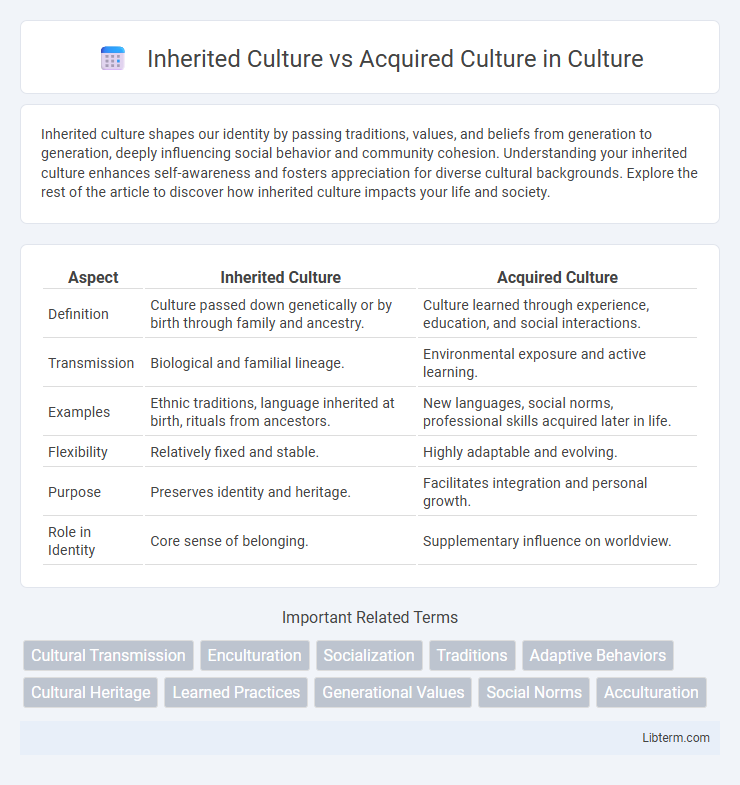 Inherited Culture vs Acquired Culture in Culture

Inherited culture shapes our identity by passing traditions, values, and beliefs from generation to generation, deeply influencing social behavior and community cohesion. Understanding your inherited culture enhances self-awareness and fosters appreciation for diverse cultural backgrounds. Explore the rest of the article to discover how inherited culture impacts your life and society.

| Aspect | Inherited Culture | Acquired Culture |
|---|---|---|
| Definition | Culture passed down genetically or by birth through family and ancestry. | Culture learned through experience, education, and social interactions. |
| Transmission | Biological and familial lineage. | Environmental exposure and active learning. |
| Examples | Ethnic traditions, language inherited at birth, rituals from ancestors. | New languages, social norms, professional skills acquired later in life. |
| Flexibility | Relatively fixed and stable. | Highly adaptable and evolving. |
| Purpose | Preserves identity and heritage. | Facilitates integration and personal growth. |
| Role in Identity | Core sense of belonging. | Supplementary influence on worldview. |

Important Related Terms

Cultural Transmission
Enculturation
Socialization
Traditions
Adaptive Behaviors
Cultural Heritage
Learned Practices
Generational Values
Social Norms
Acculturation

Libterm.com