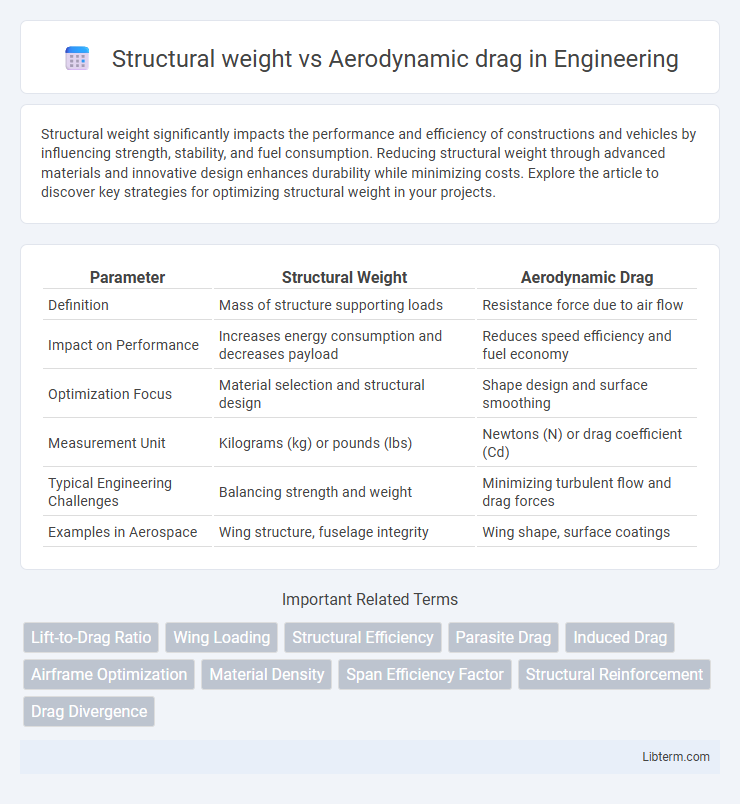 Structural weight vs Aerodynamic drag in Engineering

Structural weight significantly impacts the performance and efficiency of constructions and vehicles by influencing strength, stability, and fuel consumption. Reducing structural weight through advanced materials and innovative design enhances durability while minimizing costs. Explore the article to discover key strategies for optimizing structural weight in your projects.

| Parameter | Structural Weight | Aerodynamic Drag |
|---|---|---|
| Definition | Mass of structure supporting loads | Resistance force due to air flow |
| Impact on Performance | Increases energy consumption and decreases payload | Reduces speed efficiency and fuel economy |
| Optimization Focus | Material selection and structural design | Shape design and surface smoothing |
| Measurement Unit | Kilograms (kg) or pounds (lbs) | Newtons (N) or drag coefficient (Cd) |
| Typical Engineering Challenges | Balancing strength and weight | Minimizing turbulent flow and drag forces |
| Examples in Aerospace | Wing structure, fuselage integrity | Wing shape, surface coatings |

Important Related Terms

Lift-to-Drag Ratio
Wing Loading
Structural Efficiency
Parasite Drag
Induced Drag
Airframe Optimization
Material Density
Span Efficiency Factor
Structural Reinforcement
Drag Divergence

Libterm.com