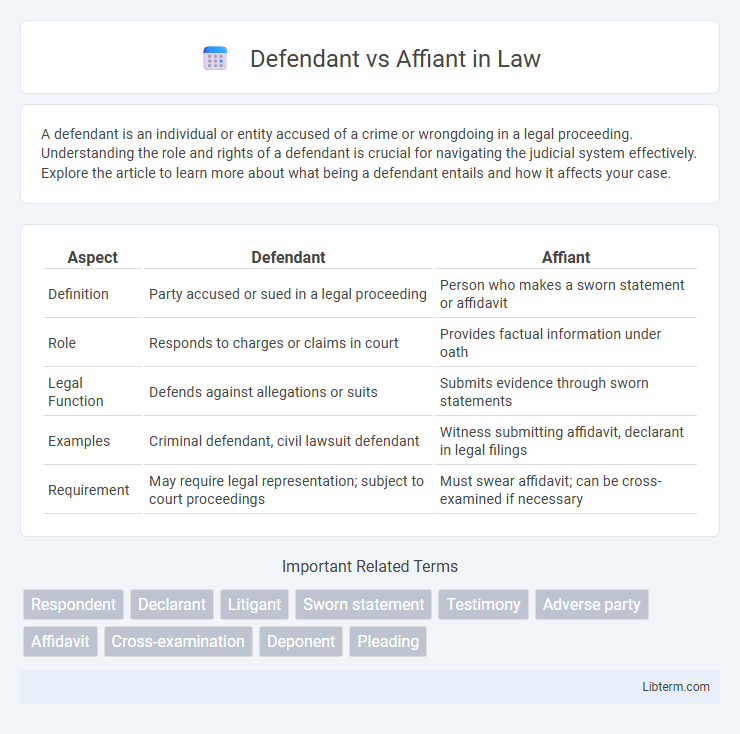 Defendant vs Affiant in Law

A defendant is an individual or entity accused of a crime or wrongdoing in a legal proceeding. Understanding the role and rights of a defendant is crucial for navigating the judicial system effectively. Explore the article to learn more about what being a defendant entails and how it affects your case.

| Aspect | Defendant | Affiant |
|---|---|---|
| Definition | Party accused or sued in a legal proceeding | Person who makes a sworn statement or affidavit |
| Role | Responds to charges or claims in court | Provides factual information under oath |
| Legal Function | Defends against allegations or suits | Submits evidence through sworn statements |
| Examples | Criminal defendant, civil lawsuit defendant | Witness submitting affidavit, declarant in legal filings |
| Requirement | May require legal representation; subject to court proceedings | Must swear affidavit; can be cross-examined if necessary |

Important Related Terms

Respondent Declarant Litigant Sworn statement Testimony Adverse party Affidavit Cross-examination Deponent Pleading

Libterm.com