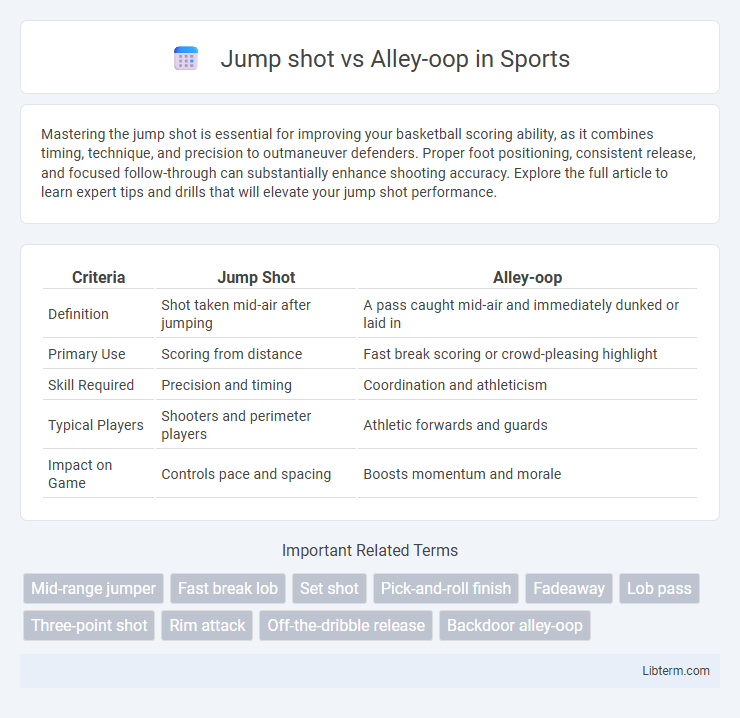 Jump shot vs Alley-oop in Sports

Mastering the jump shot is essential for improving your basketball scoring ability, as it combines timing, technique, and precision to outmaneuver defenders. Proper foot positioning, consistent release, and focused follow-through can substantially enhance shooting accuracy. Explore the full article to learn expert tips and drills that will elevate your jump shot performance.

| Criteria | Jump Shot | Alley-oop |
|---|---|---|
| Definition | Shot taken mid-air after jumping | A pass caught mid-air and immediately dunked or laid in |
| Primary Use | Scoring from distance | Fast break scoring or crowd-pleasing highlight |
| Skill Required | Precision and timing | Coordination and athleticism |
| Typical Players | Shooters and perimeter players | Athletic forwards and guards |
| Impact on Game | Controls pace and spacing | Boosts momentum and morale |

Important Related Terms

Mid-range jumper
Fast break lob
Set shot
Pick-and-roll finish
Fadeaway
Lob pass
Three-point shot
Rim attack
Off-the-dribble release
Backdoor alley-oop

Libterm.com