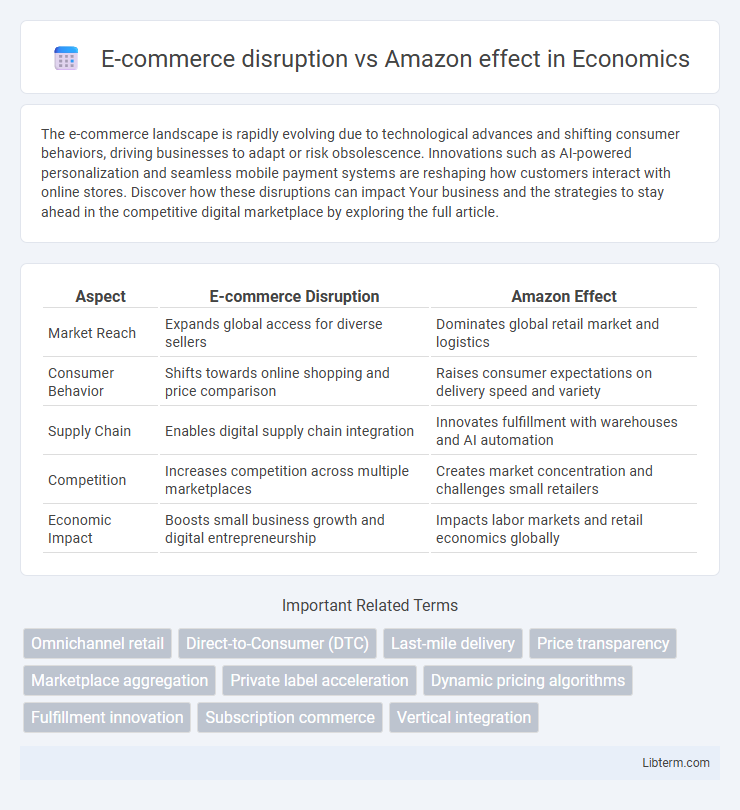 E-commerce disruption vs Amazon effect in Economics

The e-commerce landscape is rapidly evolving due to technological advances and shifting consumer behaviors, driving businesses to adapt or risk obsolescence. Innovations such as AI-powered personalization and seamless mobile payment systems are reshaping how customers interact with online stores. Discover how these disruptions can impact Your business and the strategies to stay ahead in the competitive digital marketplace by exploring the full article.

| Aspect | E-commerce Disruption | Amazon Effect |
|---|---|---|
| Market Reach | Expands global access for diverse sellers | Dominates global retail market and logistics |
| Consumer Behavior | Shifts towards online shopping and price comparison | Raises consumer expectations on delivery speed and variety |
| Supply Chain | Enables digital supply chain integration | Innovates fulfillment with warehouses and AI automation |
| Competition | Increases competition across multiple marketplaces | Creates market concentration and challenges small retailers |
| Economic Impact | Boosts small business growth and digital entrepreneurship | Impacts labor markets and retail economics globally |

Important Related Terms

Omnichannel retail
Direct-to-Consumer (DTC)
Last-mile delivery
Price transparency
Marketplace aggregation
Private label acceleration
Dynamic pricing algorithms
Fulfillment innovation
Subscription commerce
Vertical integration

Libterm.com