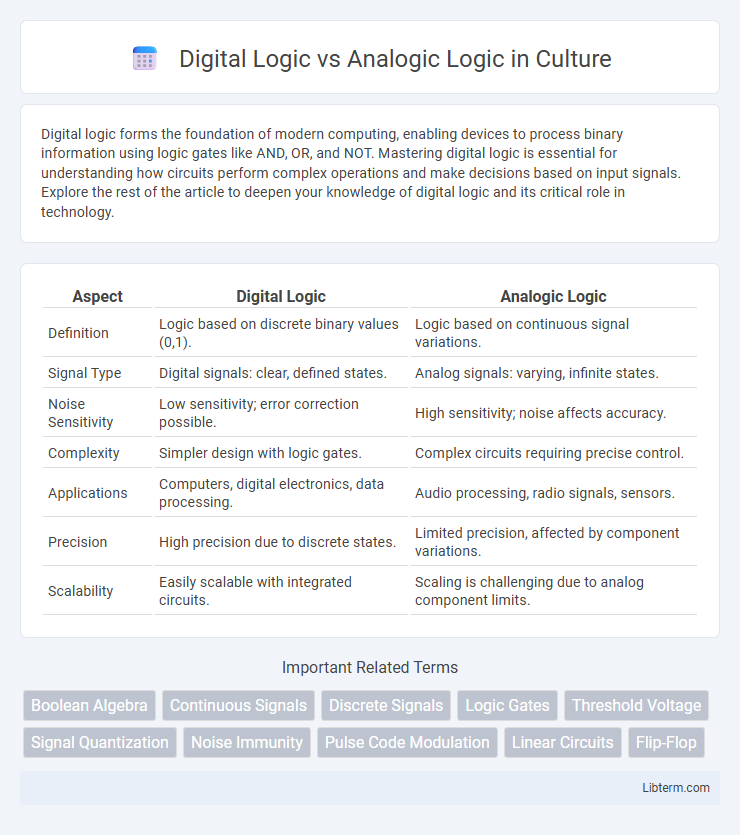 Digital Logic vs Analogic Logic in Culture

Digital logic forms the foundation of modern computing, enabling devices to process binary information using logic gates like AND, OR, and NOT. Mastering digital logic is essential for understanding how circuits perform complex operations and make decisions based on input signals. Explore the rest of the article to deepen your knowledge of digital logic and its critical role in technology.

| Aspect | Digital Logic | Analogic Logic |
|---|---|---|
| Definition | Logic based on discrete binary values (0,1). | Logic based on continuous signal variations. |
| Signal Type | Digital signals: clear, defined states. | Analog signals: varying, infinite states. |
| Noise Sensitivity | Low sensitivity; error correction possible. | High sensitivity; noise affects accuracy. |
| Complexity | Simpler design with logic gates. | Complex circuits requiring precise control. |
| Applications | Computers, digital electronics, data processing. | Audio processing, radio signals, sensors. |
| Precision | High precision due to discrete states. | Limited precision, affected by component variations. |
| Scalability | Easily scalable with integrated circuits. | Scaling is challenging due to analog component limits. |

Important Related Terms

Boolean Algebra
Continuous Signals
Discrete Signals
Logic Gates
Threshold Voltage
Signal Quantization
Noise Immunity
Pulse Code Modulation
Linear Circuits
Flip-Flop

Libterm.com