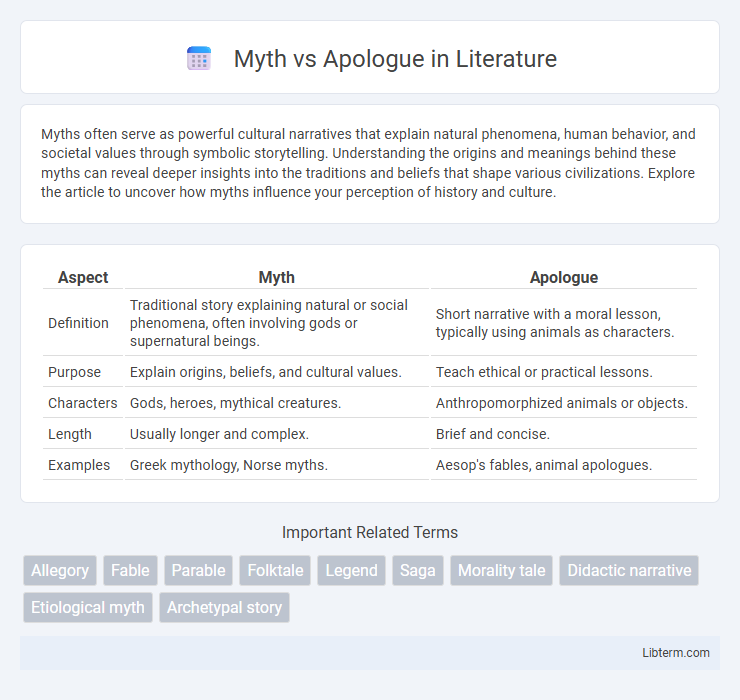 Myth vs Apologue in Literature

Myths often serve as powerful cultural narratives that explain natural phenomena, human behavior, and societal values through symbolic storytelling. Understanding the origins and meanings behind these myths can reveal deeper insights into the traditions and beliefs that shape various civilizations. Explore the article to uncover how myths influence your perception of history and culture.

| Aspect | Myth | Apologue |
|---|---|---|
| Definition | Traditional story explaining natural or social phenomena, often involving gods or supernatural beings. | Short narrative with a moral lesson, typically using animals as characters. |
| Purpose | Explain origins, beliefs, and cultural values. | Teach ethical or practical lessons. |
| Characters | Gods, heroes, mythical creatures. | Anthropomorphized animals or objects. |
| Length | Usually longer and complex. | Brief and concise. |
| Examples | Greek mythology, Norse myths. | Aesop's fables, animal apologues. |

Important Related Terms

Allegory Fable Parable Folktale Legend Saga Morality tale Didactic narrative Etiological myth Archetypal story

Libterm.com